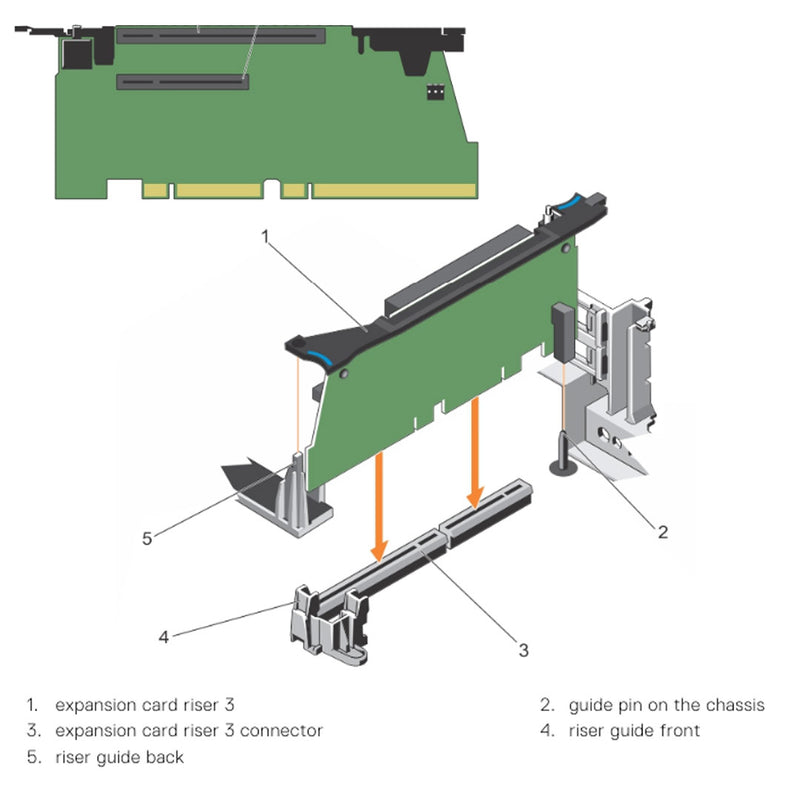 1

2

5

4

3

1. expansion card riser 3
2. guide pin on the chassis
3. expansion card riser 3 connector
4. riser guide front
5. riser guide back