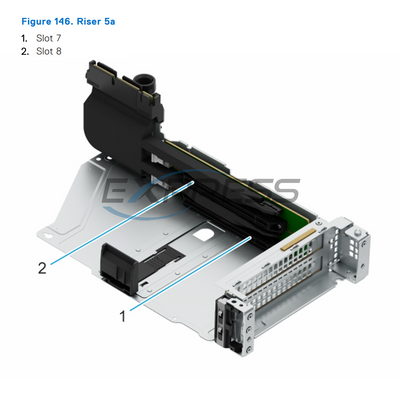 Figure 146. Riser 5a

1. Slot 7
2. Slot 8

EXPRESS

2

1