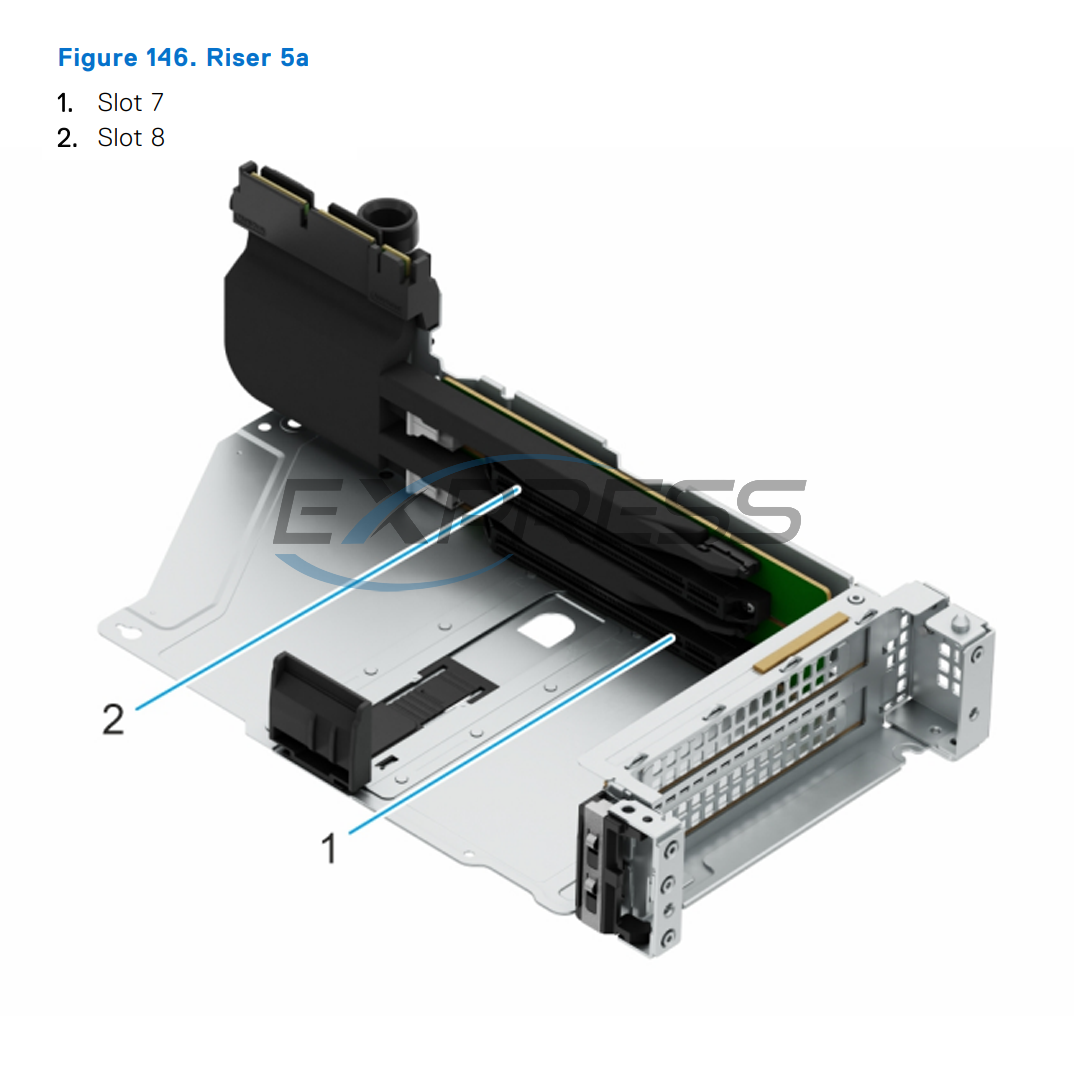 Figure 146. Riser 5a

1. Slot 7
2. Slot 8

EXPRESS

2

1