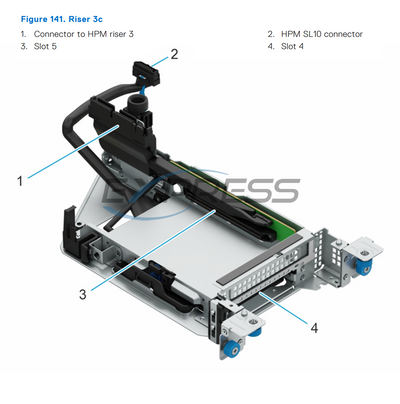 Figure 141. Riser 3c

1. Connector to HPM riser 3
2. HPM SL10 connector
3. Slot 5
4. Slot 4

2

1

EXPRESS

3

4