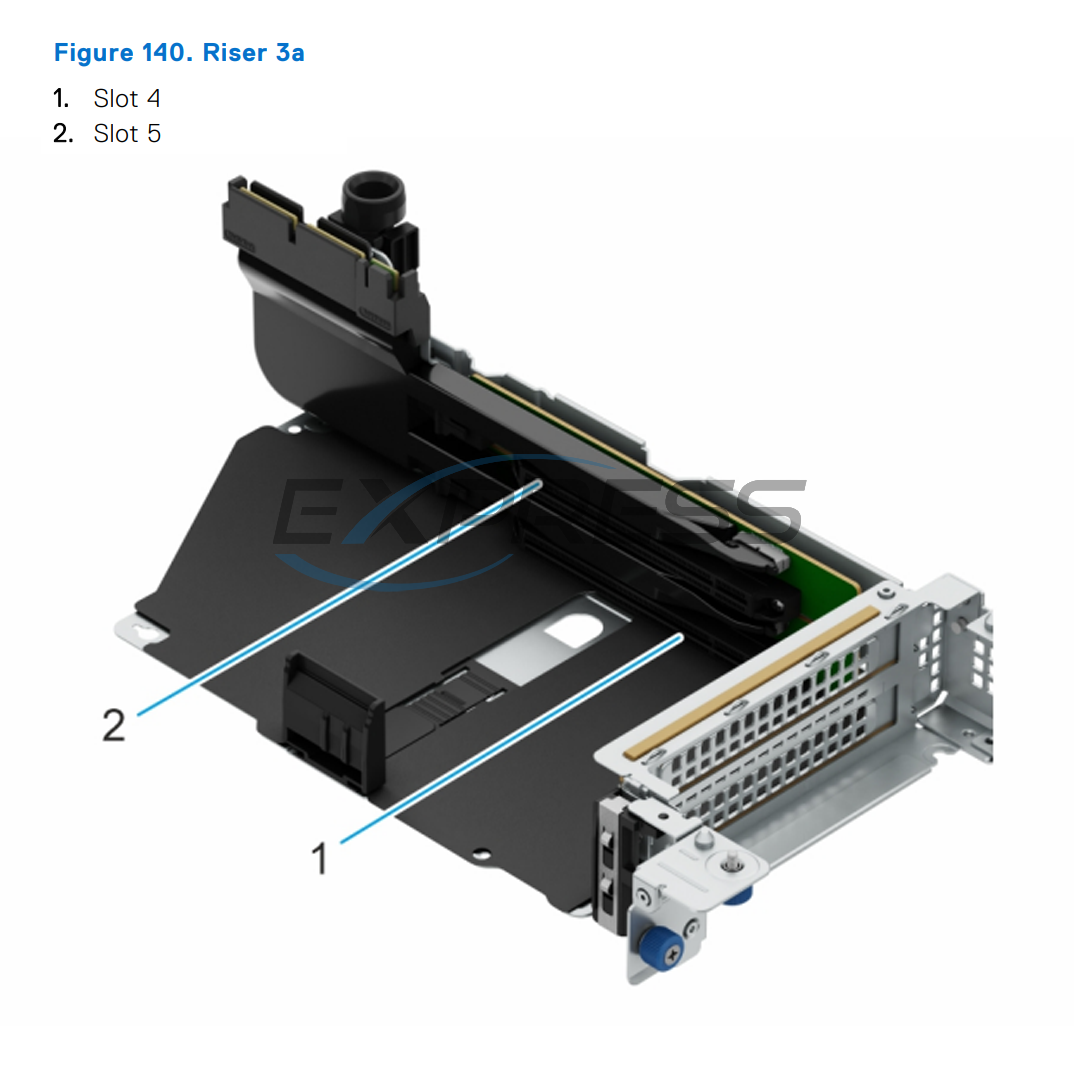 Figure 140. Riser 3a

1. Slot 4
2. Slot 5

EXPRESS

2

1