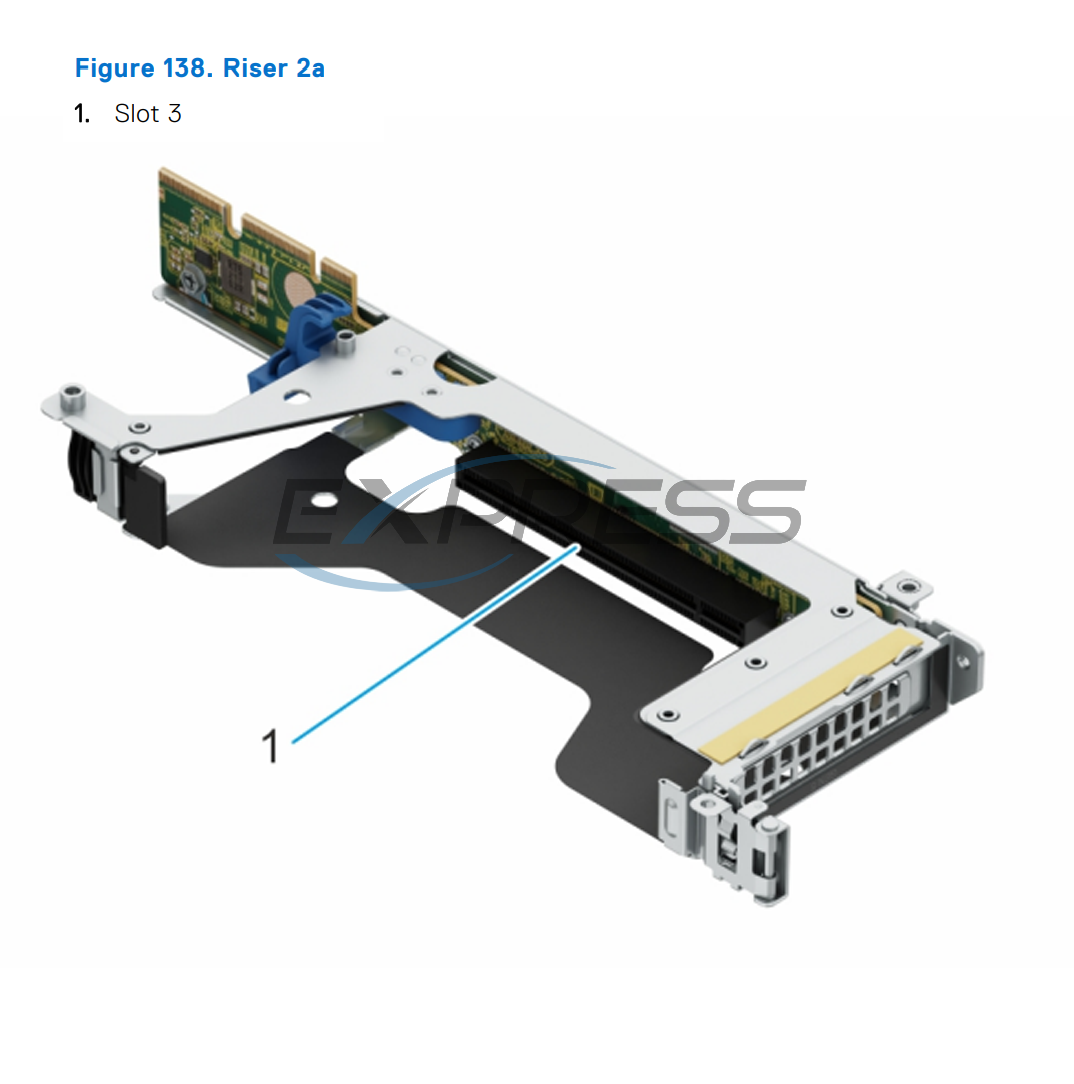 Figure 138. Riser 2a

1. Slot 3

EXPRESS

1