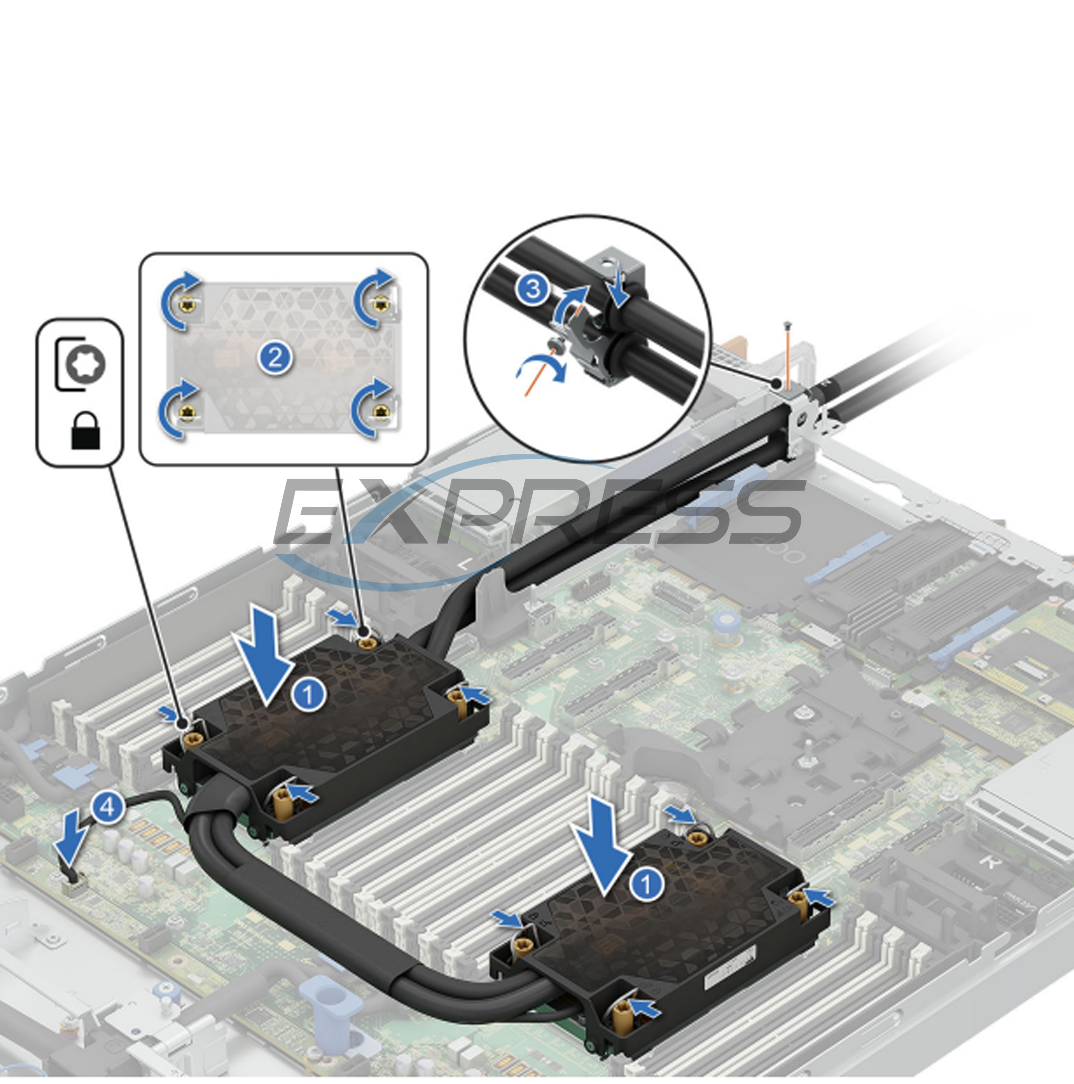 2
3
EXPRESS
1
4
1