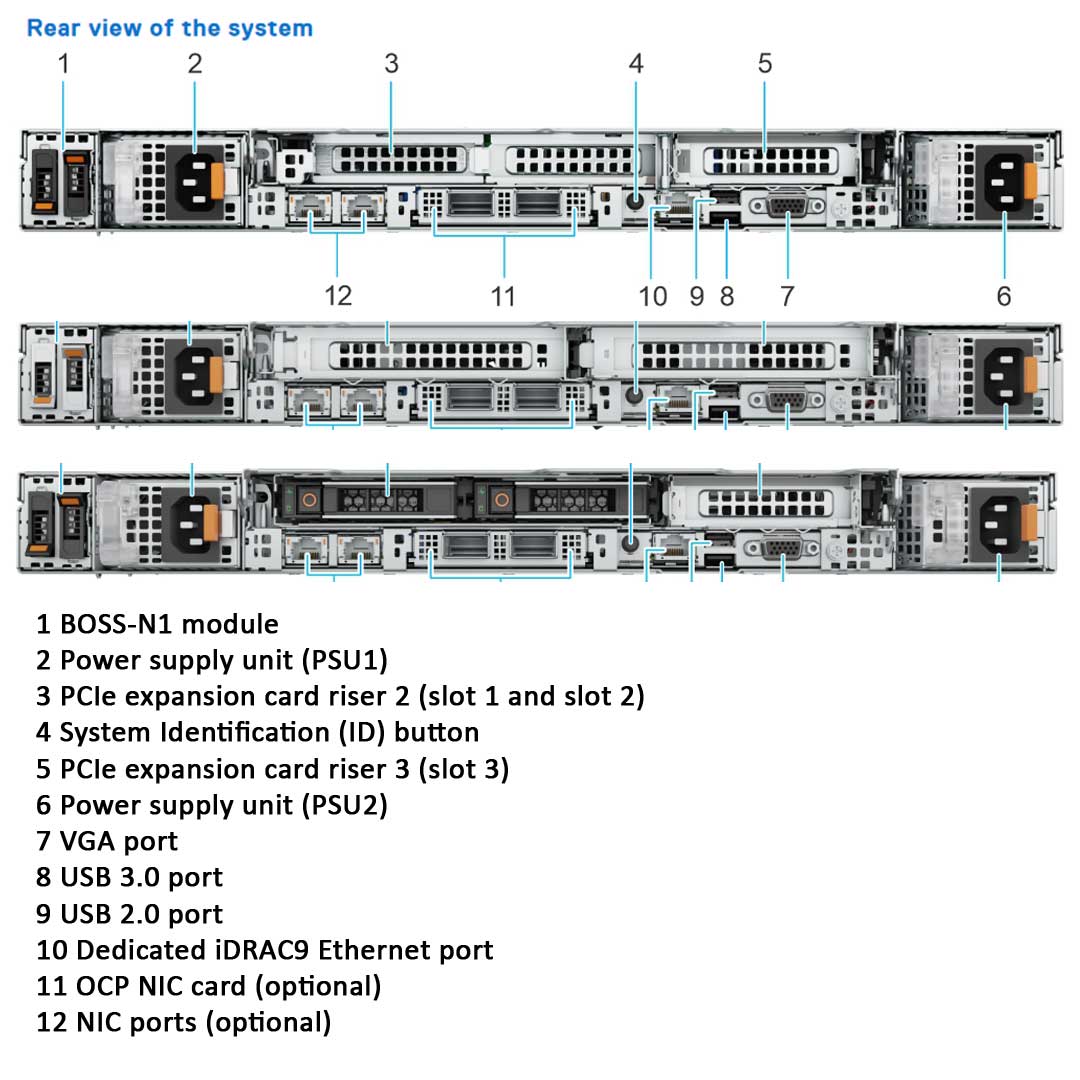 Rear view of the system

1 2 3 4 5

12 11 10 9 8 7 6

1 BOSS-N1 module
2 Power supply unit (PSU1)
3 PCIe expansion card riser 2 (slot 1 and slot 2)
4 System Identification (ID) button
5 PCIe expansion card riser 3 (slot 3)
6 Power supply unit (PSU2)
7 VGA port
8 USB 3.0 port
9 USB 2.0 port
10 Dedicated iDRAC9 Ethernet port
11 OCP NIC card (optional)
12 NIC ports (optional)