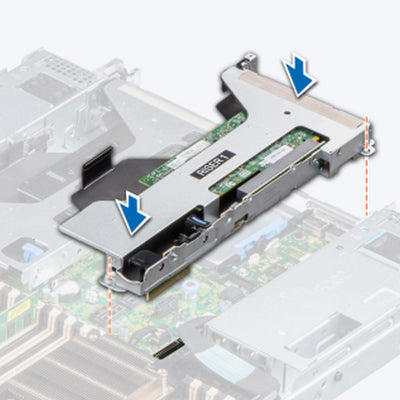 RISER 1