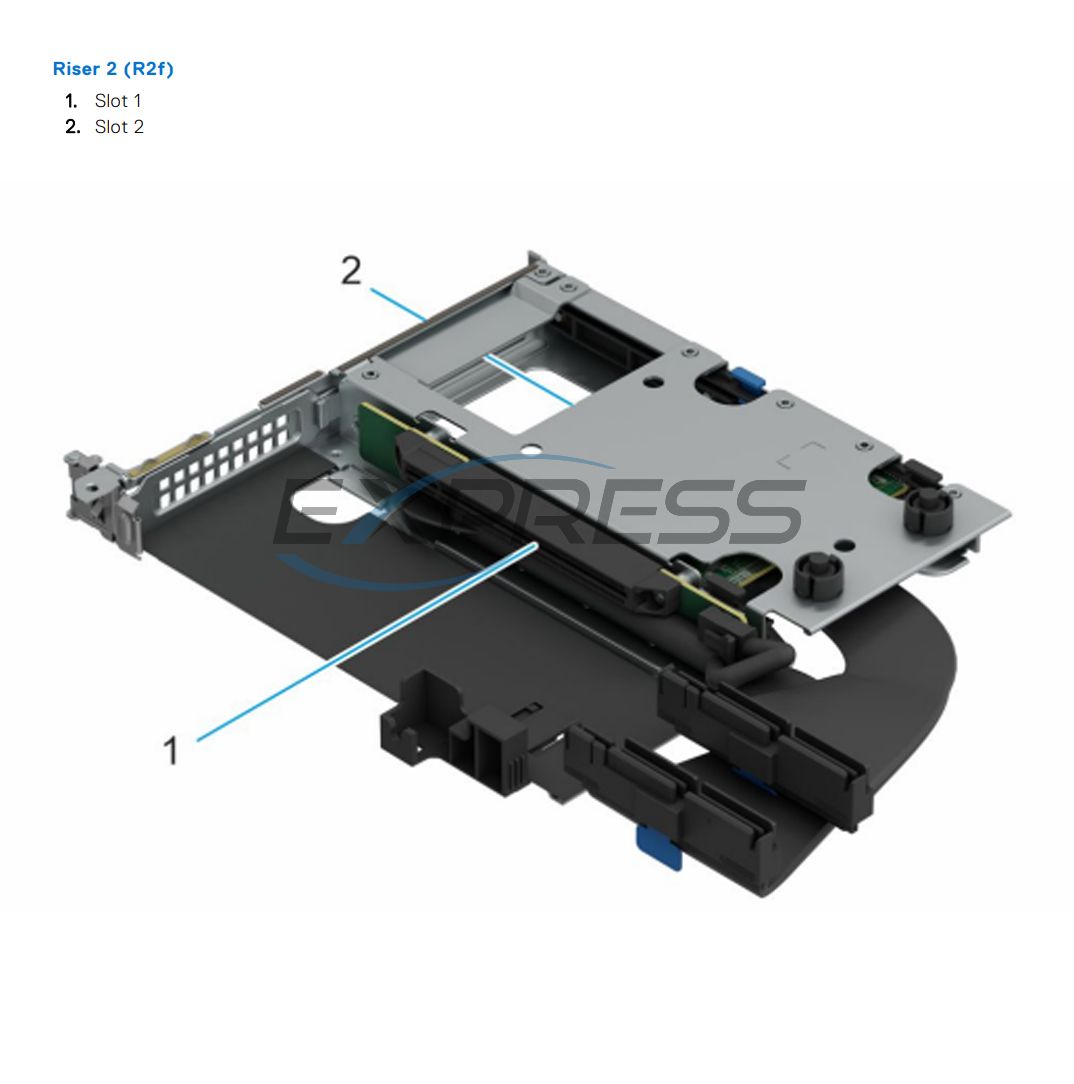 Riser 2 (R2f)

1. Slot 1
2. Slot 2

2

EXPRESS

1