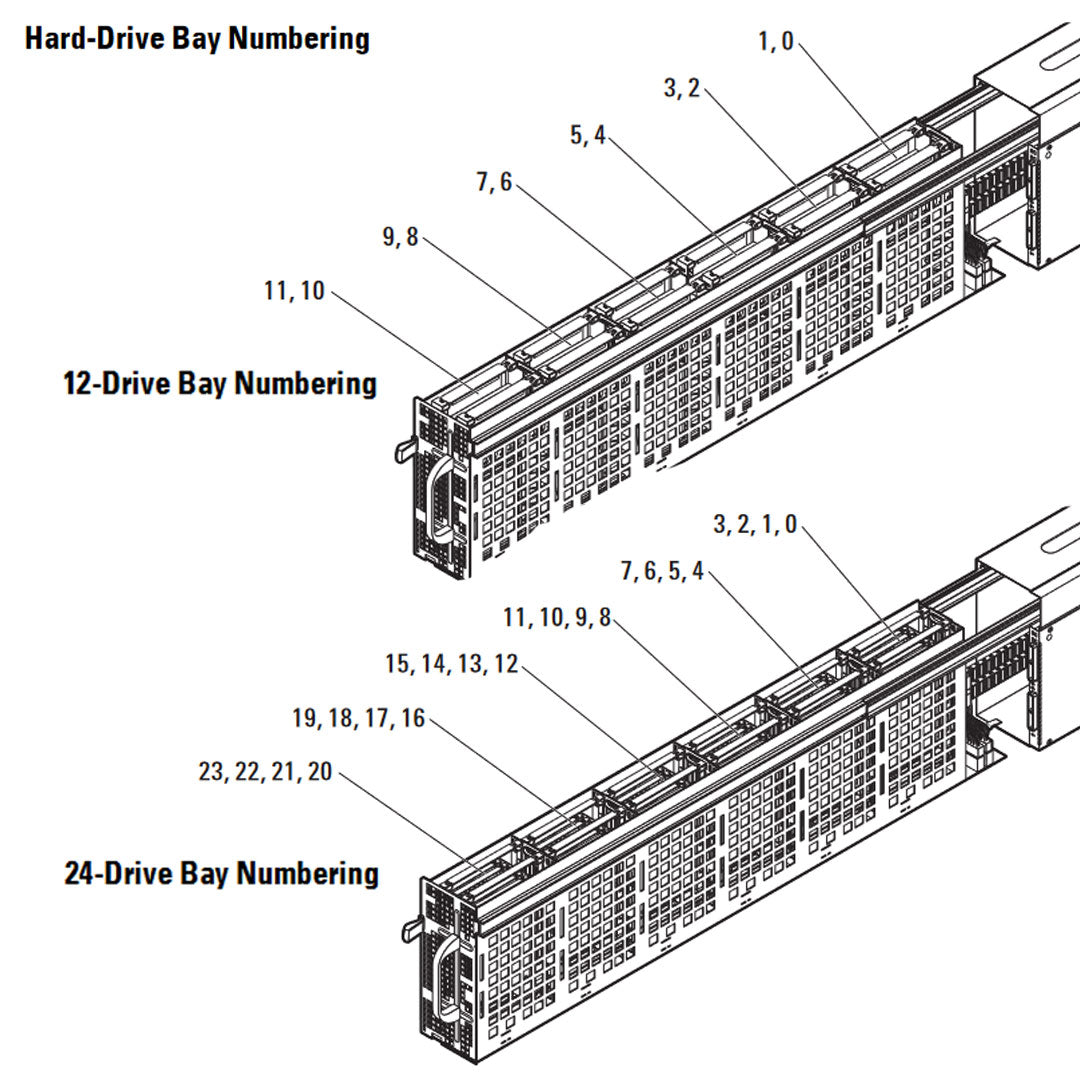 Hard-Drive Bay Numbering

1, 0

3, 2

5, 4

7, 6

9, 8

11, 10

12-Drive Bay Numbering

3, 2, 1, 0

7, 6, 5, 4

11, 10, 9, 8

15, 14, 13, 12

19, 18, 17, 16

23, 22, 21, 20

24-Drive Bay Numbering