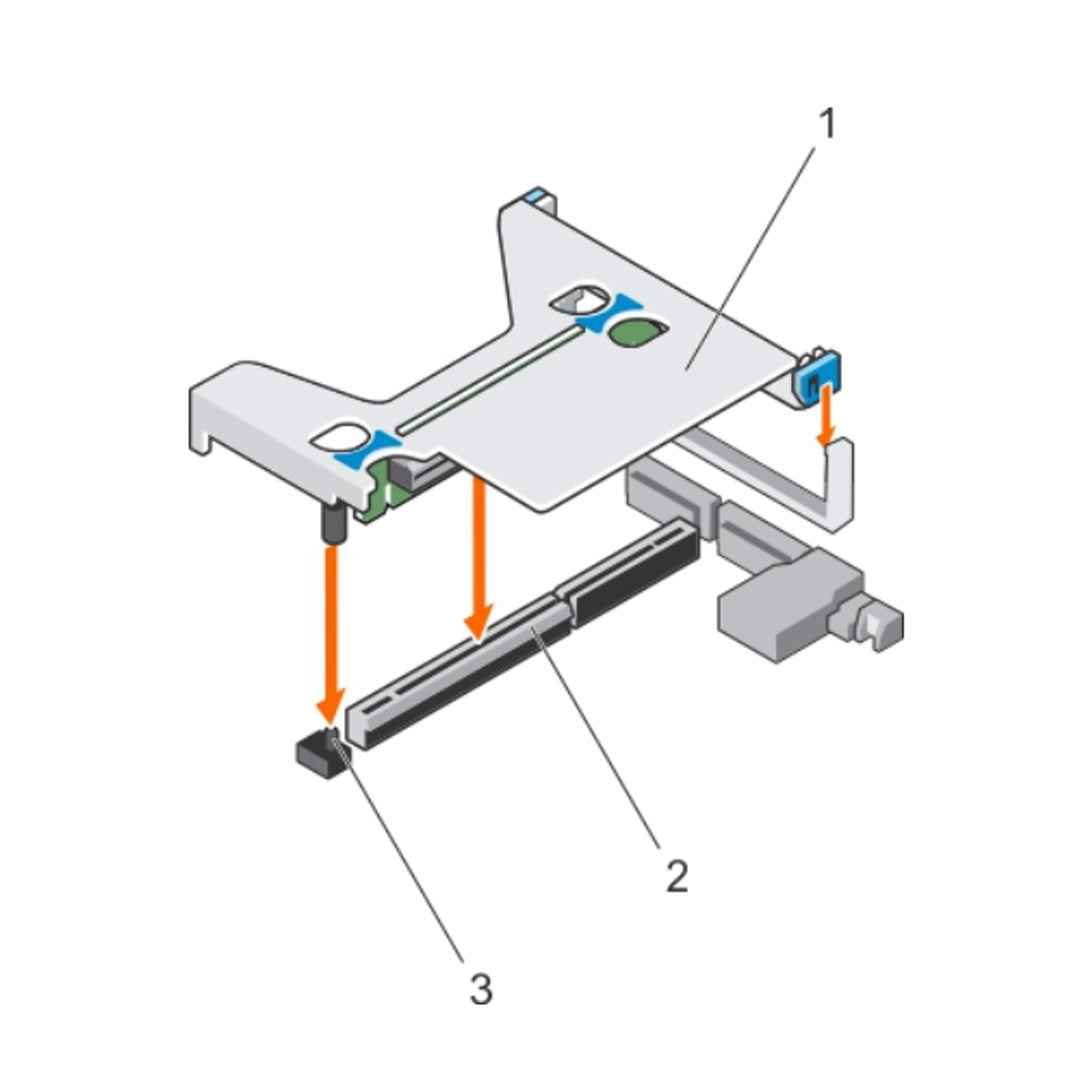 1

2

3