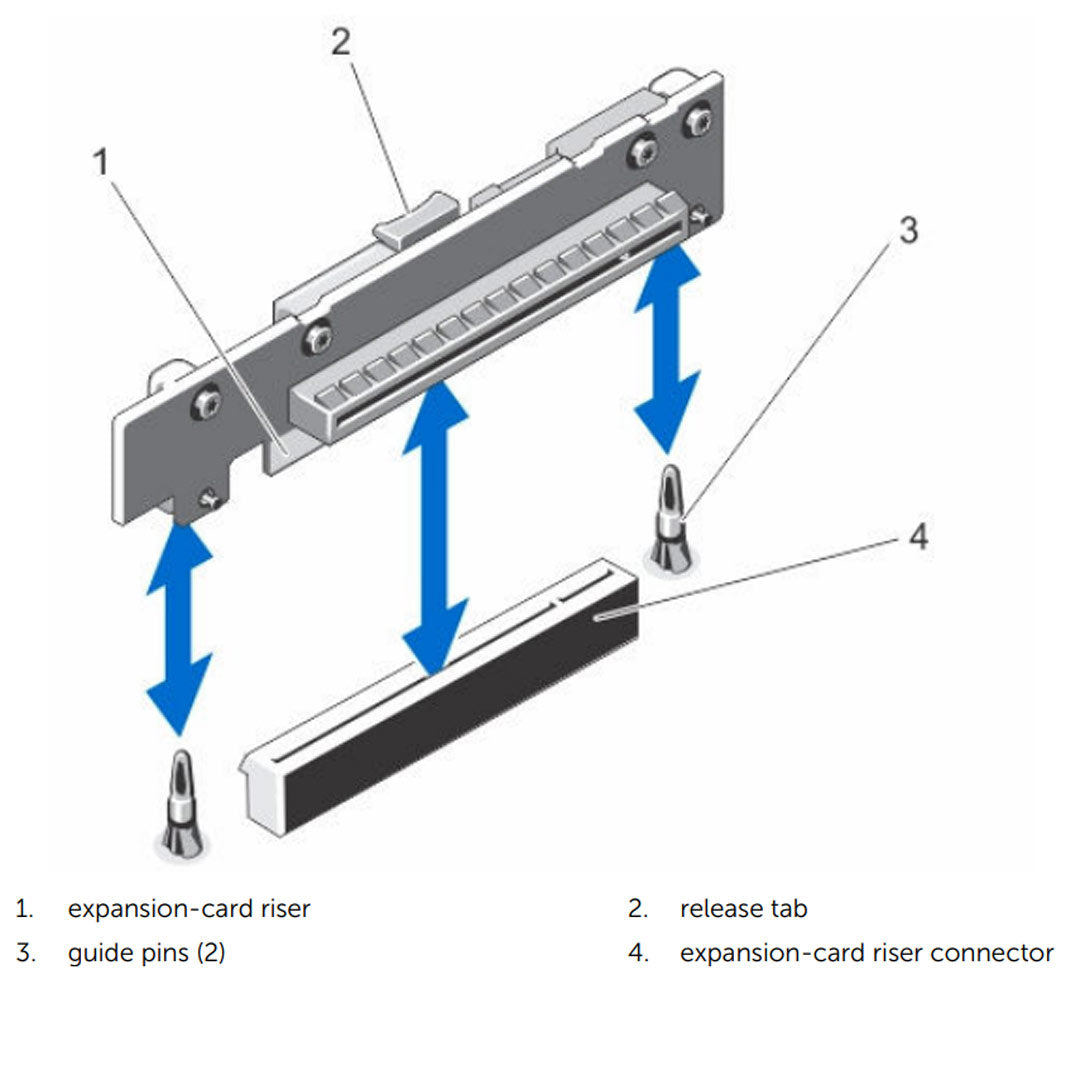 2

1

3

4

1. expansion-card riser

2. release tab

3. guide pins (2)

4. expansion-card riser connector