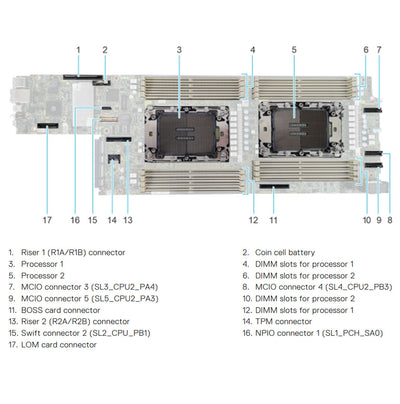 1 2 3 4 5 6 7

17 16 15 14 13 12 11 10 9 8

1. Riser 1 (R1A/R1B) connector
3. Processor 1
5. Processor 2
7. MCIO connector 3 (SL3_CPU2_PA4)
9. MCIO connector 5 (SL5_CPU2_PA3)
11. BOSS card connector
13. Riser 2 (R2A/R2B) connector
15. Swift connector 2 (SL2_CPU_PB1)
17. LOM card connector

2. Coin cell battery
4. DIMM slots for processor 1
6. DIMM slots for processor 2
8. MCIO connector 4 (SL4_CPU2_PB3)
10. DIMM slots for processor 2
12. DIMM slots for processor 1
14. TPM connector
16. NPIO connector 1 (SL1_PCH_SA0)