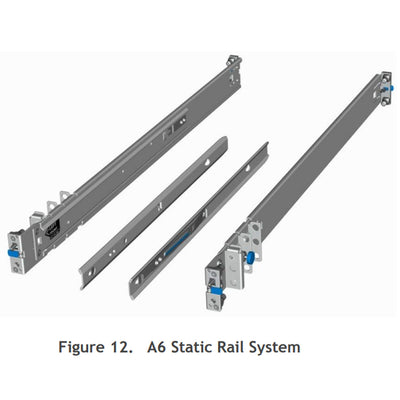 Figure 12. A6 Static Rail System