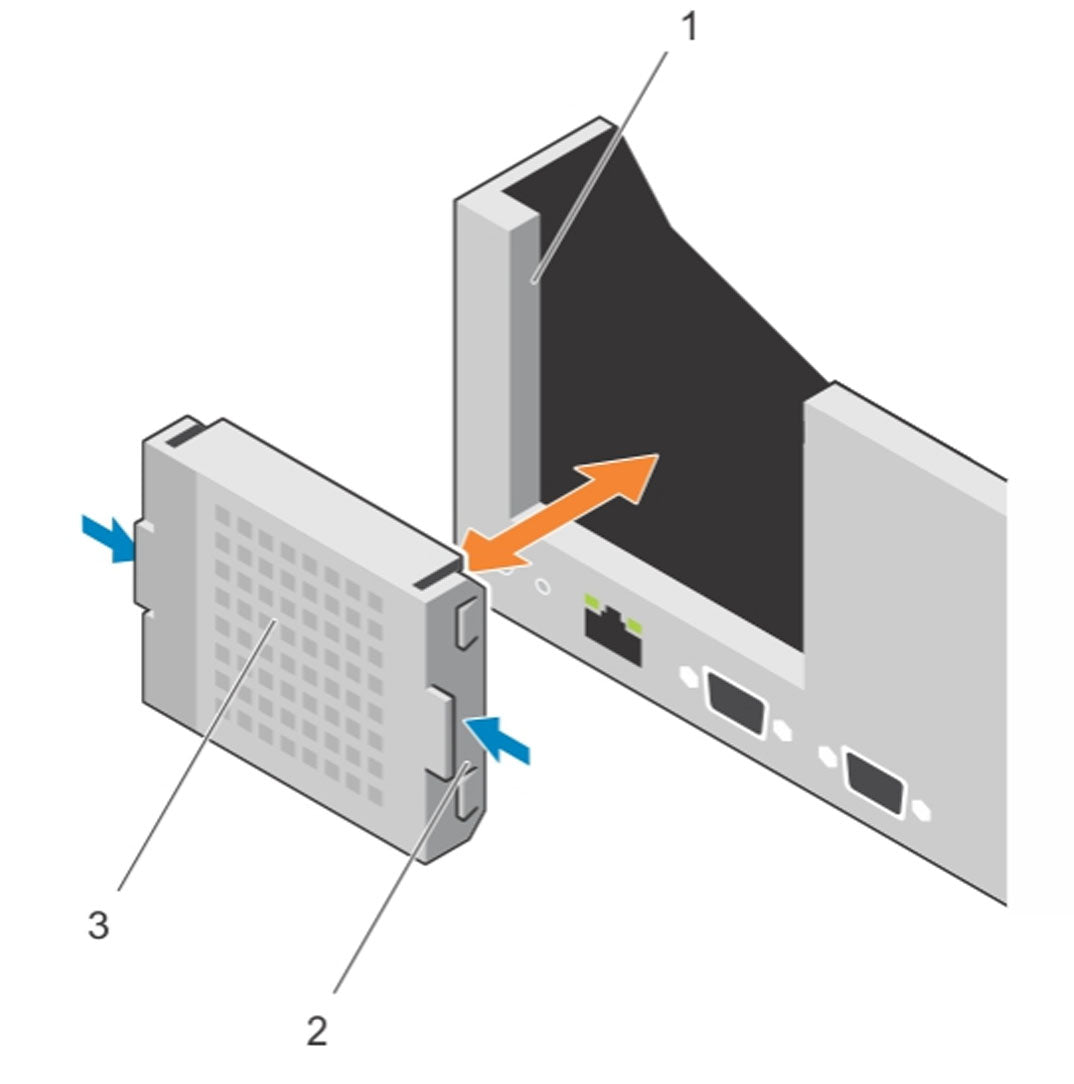 1
3
2