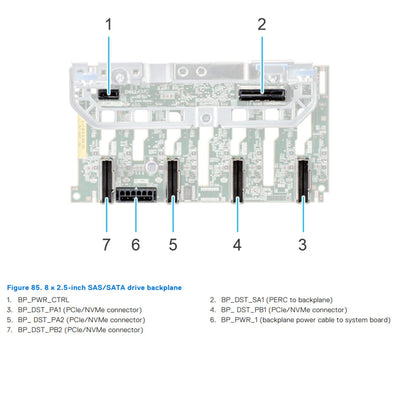 1

2

7 6 5 4 3

Figure 85. 8 x 2.5-inch SAS/SATA drive backplane

1. BP_PWR_CTRL
2. BP_DST_SA1 (PERC to backplane)
3. BP_DST_PA1 (PCIe/NVMe connector)
4. BP_ DST_PB1 (PCIe/NVMe connector)
5. BP_ DST_PA2 (PCIe/NVMe connector)
6. BP_PWR_1 (backplane power cable to system board)
7. BP_DST_PB2 (PCIe/NVMe connector)