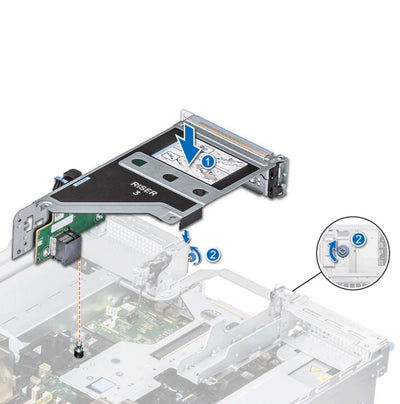 1

RISER
3

2

2