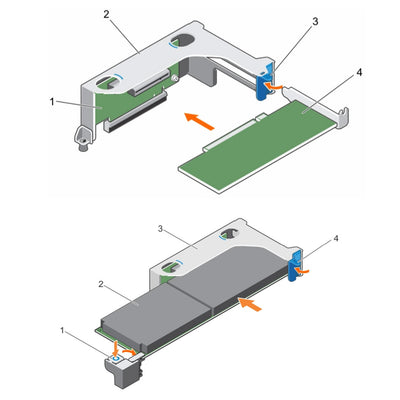 2
3
4
1

3
4
2
1