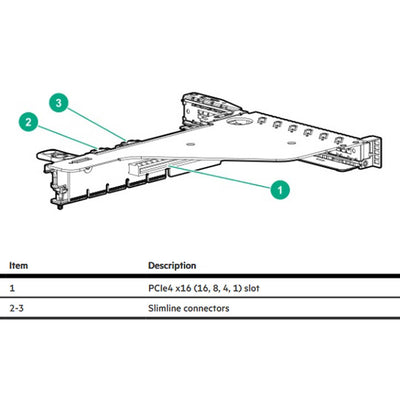 3

2

1

| Item | Description |
|---|---|
| 1 | PCIe4 x16 (16, 8, 4, 1) slot |
| 2-3 | Slimline connectors |