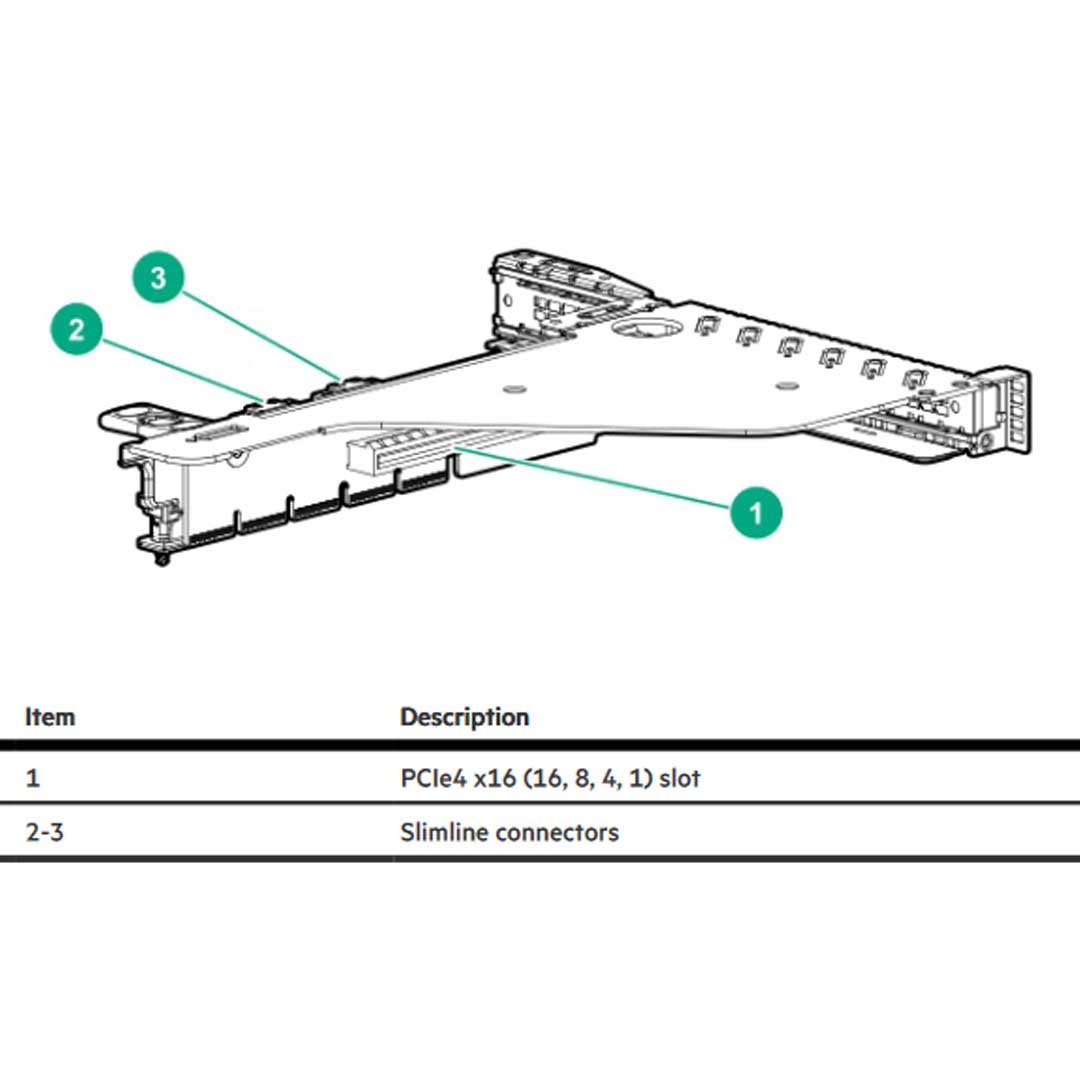 3

2

1

| Item | Description |
|---|---|
| 1 | PCIe4 x16 (16, 8, 4, 1) slot |
| 2-3 | Slimline connectors |