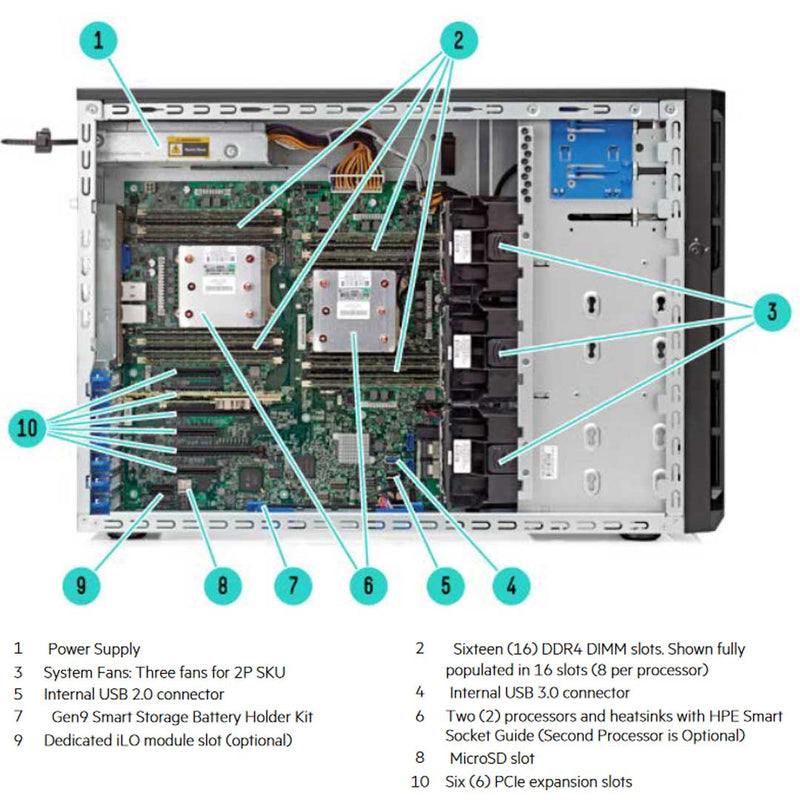 1

2

3

10

9

8

7

6

5

4

1 Power Supply
3 System Fans: Three fans for 2P SKU
5 Internal USB 2.0 connector
7 Gen9 Smart Storage Battery Holder Kit
9 Dedicated iLO module slot (optional)

2 Sixteen (16) DDR4 DIMM slots. Shown fully populated in 16 slots (8 per processor)
4 Internal USB 3.0 connector
6 Two (2) processors and heatsinks with HPE Smart Socket Guide (Second Processor is Optional)
8 MicroSD slot
10 Six (6) PCIe expansion slots