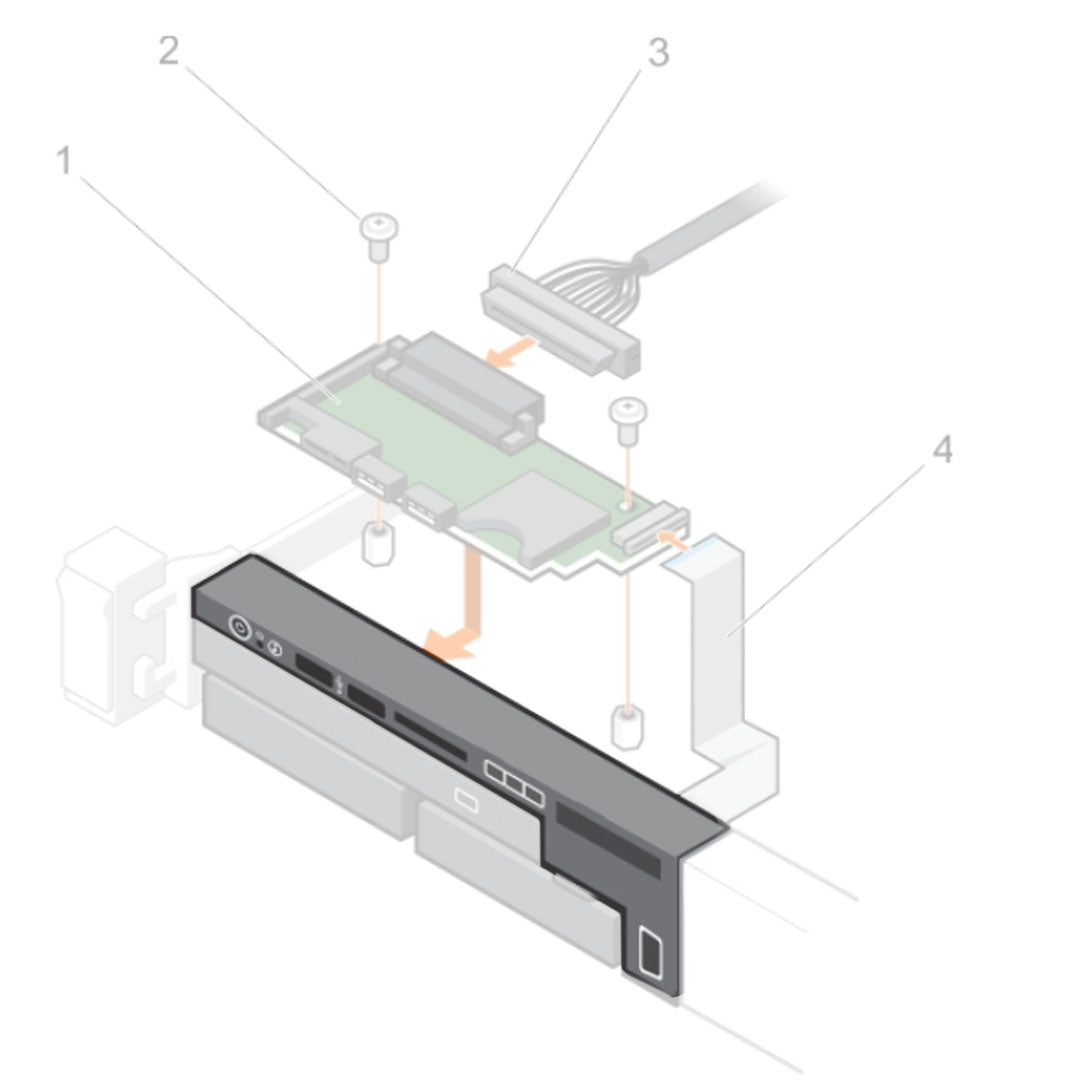 2
3
1
4