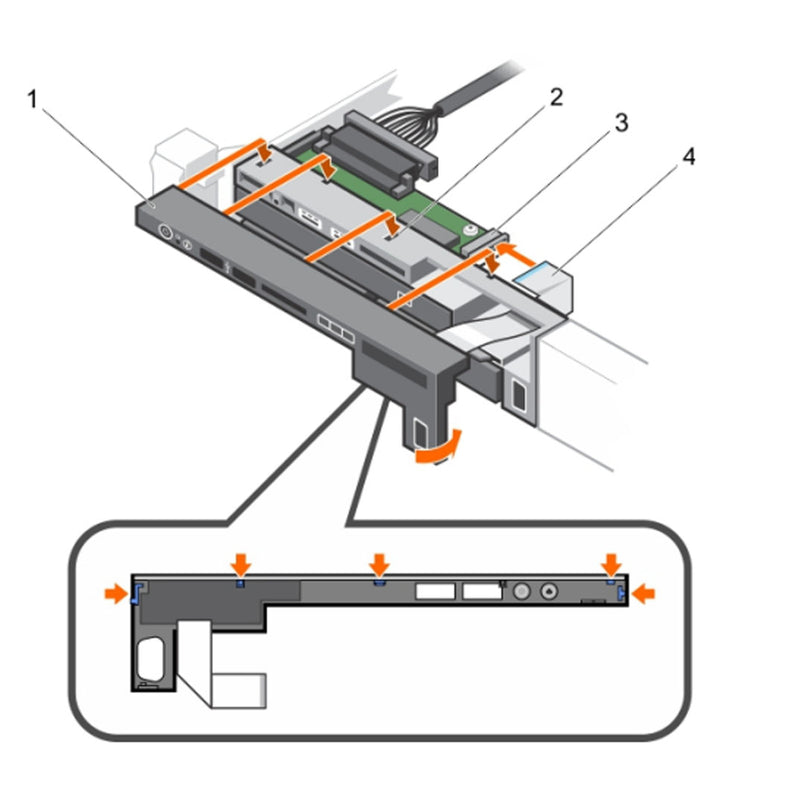 1
2
3
4