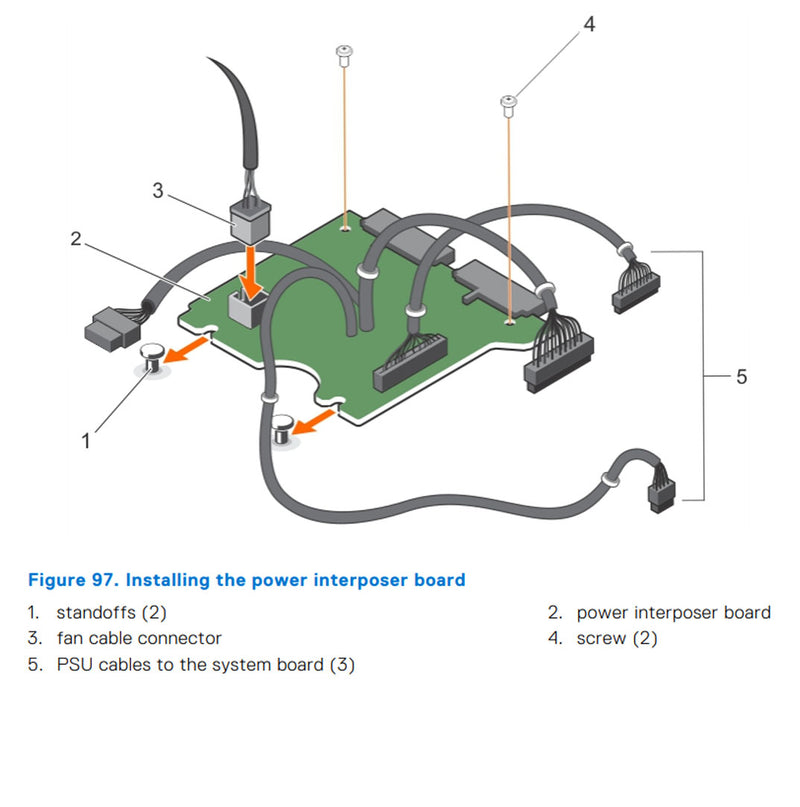 4
3
2
5
1

Figure 97. Installing the power interposer board

1. standoffs (2)
2. power interposer board
3. fan cable connector
4. screw (2)
5. PSU cables to the system board (3)