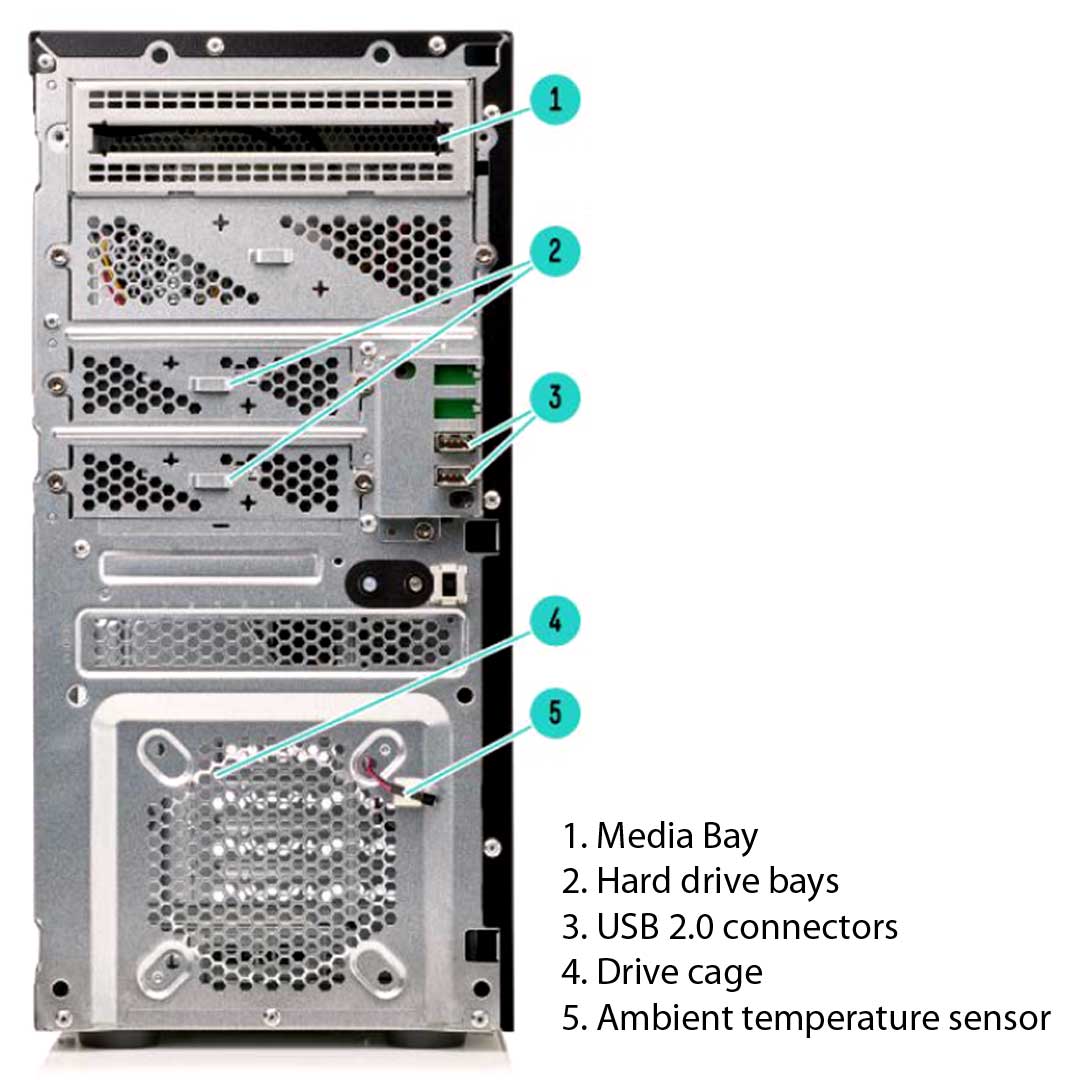 1

2

3

4

5

1. Media Bay
2. Hard drive bays
3. USB 2.0 connectors
4. Drive cage
5. Ambient temperature sensor