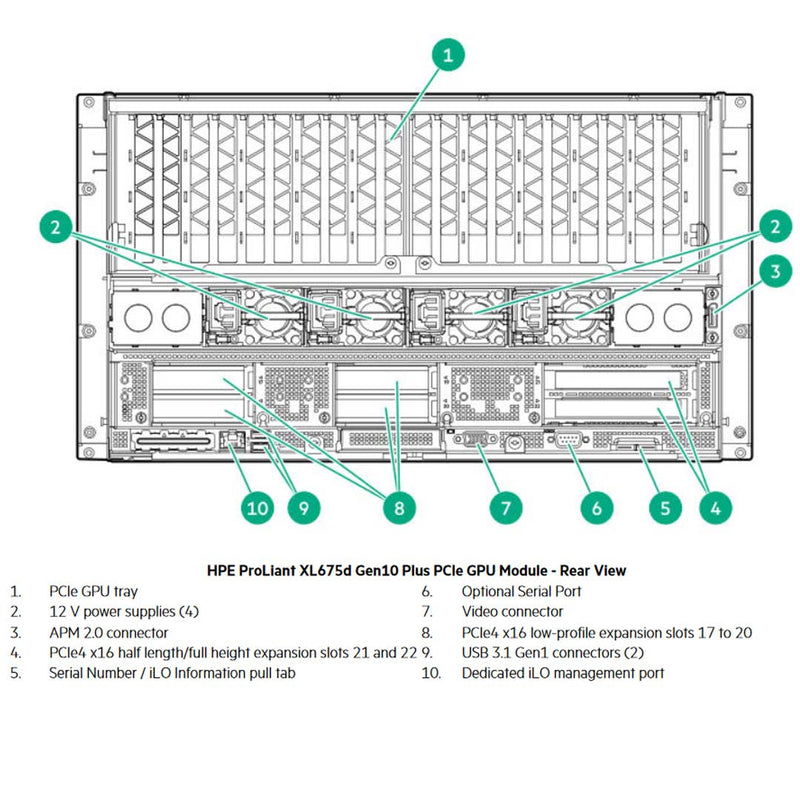 1

2

2

3

10 9 8 7 6 5 4

HPE ProLiant XL675d Gen10 Plus PCIe GPU Module - Rear View

1. PCIe GPU tray
2. 12 V power supplies (4)
3. APM 2.0 connector
4. PCIe4 x16 half length/full height expansion slots 21 and 22
5. Serial Number / iLO Information pull tab

6. Optional Serial Port
7. Video connector
8. PCIe4 x16 low-profile expansion slots 17 to 20
9. USB 3.1 Gen1 connectors (2)
10. Dedicated iLO management port