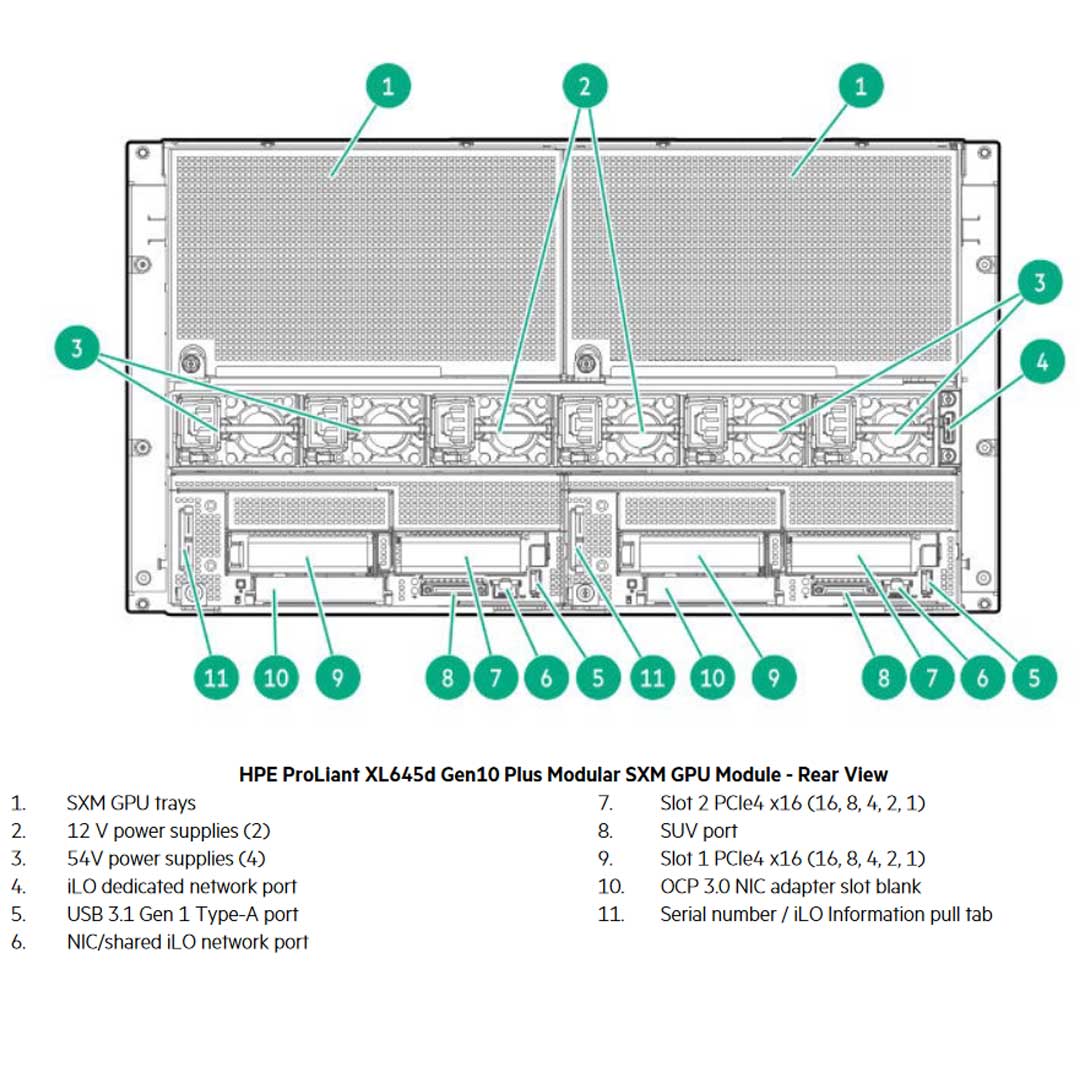 1 2 1

3 3

4

11 10 9 8 7 6 5 11 10 9 8 7 6 5

HPE ProLiant XL645d Gen10 Plus Modular SXM GPU Module - Rear View

1. SXM GPU trays
2. 12 V power supplies (2)
3. 54V power supplies (4)
4. iLO dedicated network port
5. USB 3.1 Gen 1 Type-A port
6. NIC/shared iLO network port

7. Slot 2 PCIe4 x16 (16, 8, 4, 2, 1)
8. SUV port
9. Slot 1 PCIe4 x16 (16, 8, 4, 2, 1)
10. OCP 3.0 NIC adapter slot blank
11. Serial number / iLO Information pull tab