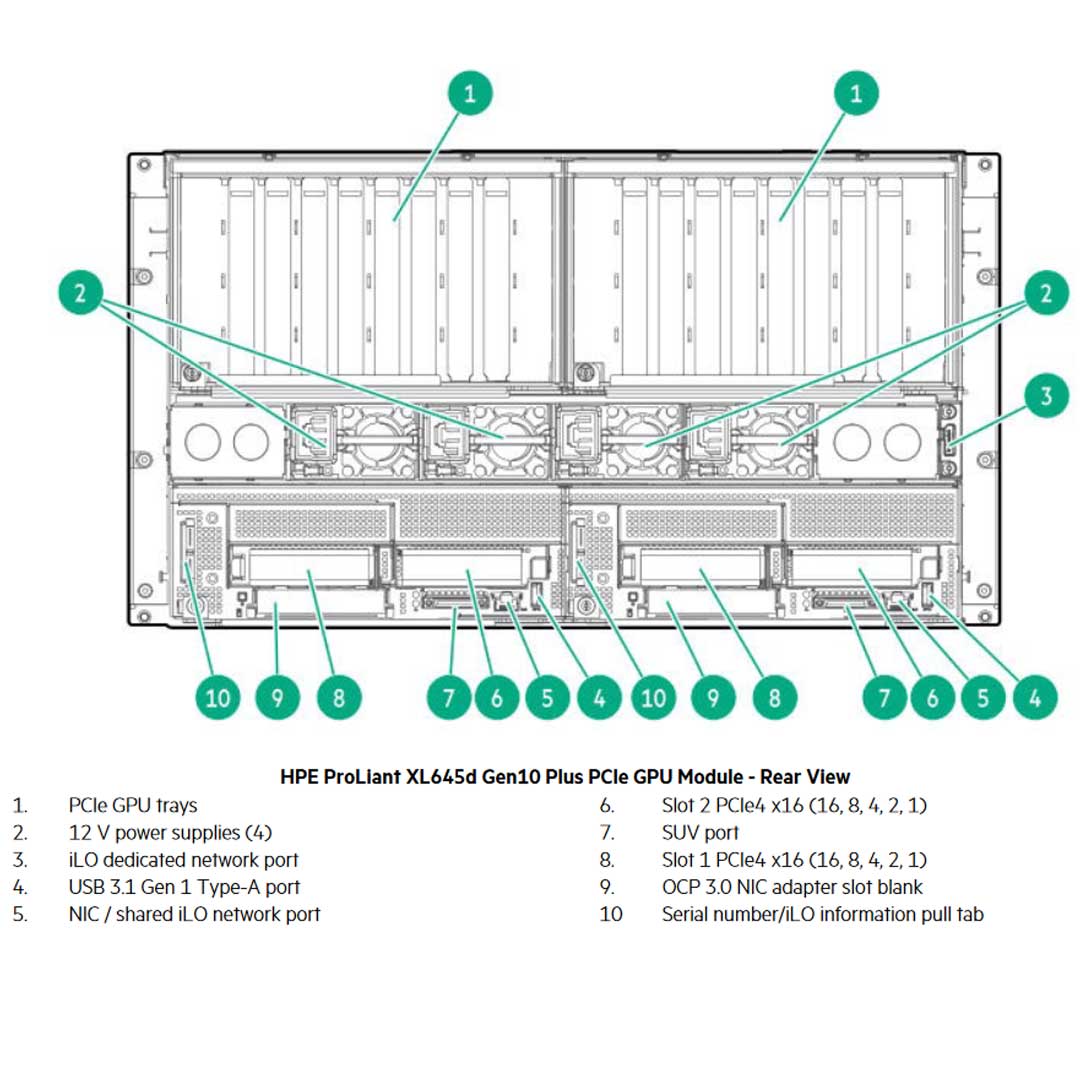 1
1
2
2
3
10 9 8 7 6 5 4 10 9 8 7 6 5 4

HPE ProLiant XL645d Gen10 Plus PCIe GPU Module - Rear View

1. PCIe GPU trays
2. 12 V power supplies (4)
3. iLO dedicated network port
4. USB 3.1 Gen 1 Type-A port
5. NIC / shared iLO network port

6. Slot 2 PCIe4 x16 (16, 8, 4, 2, 1)
7. SUV port
8. Slot 1 PCIe4 x16 (16, 8, 4, 2, 1)
9. OCP 3.0 NIC adapter slot blank
10 Serial number/iLO information pull tab