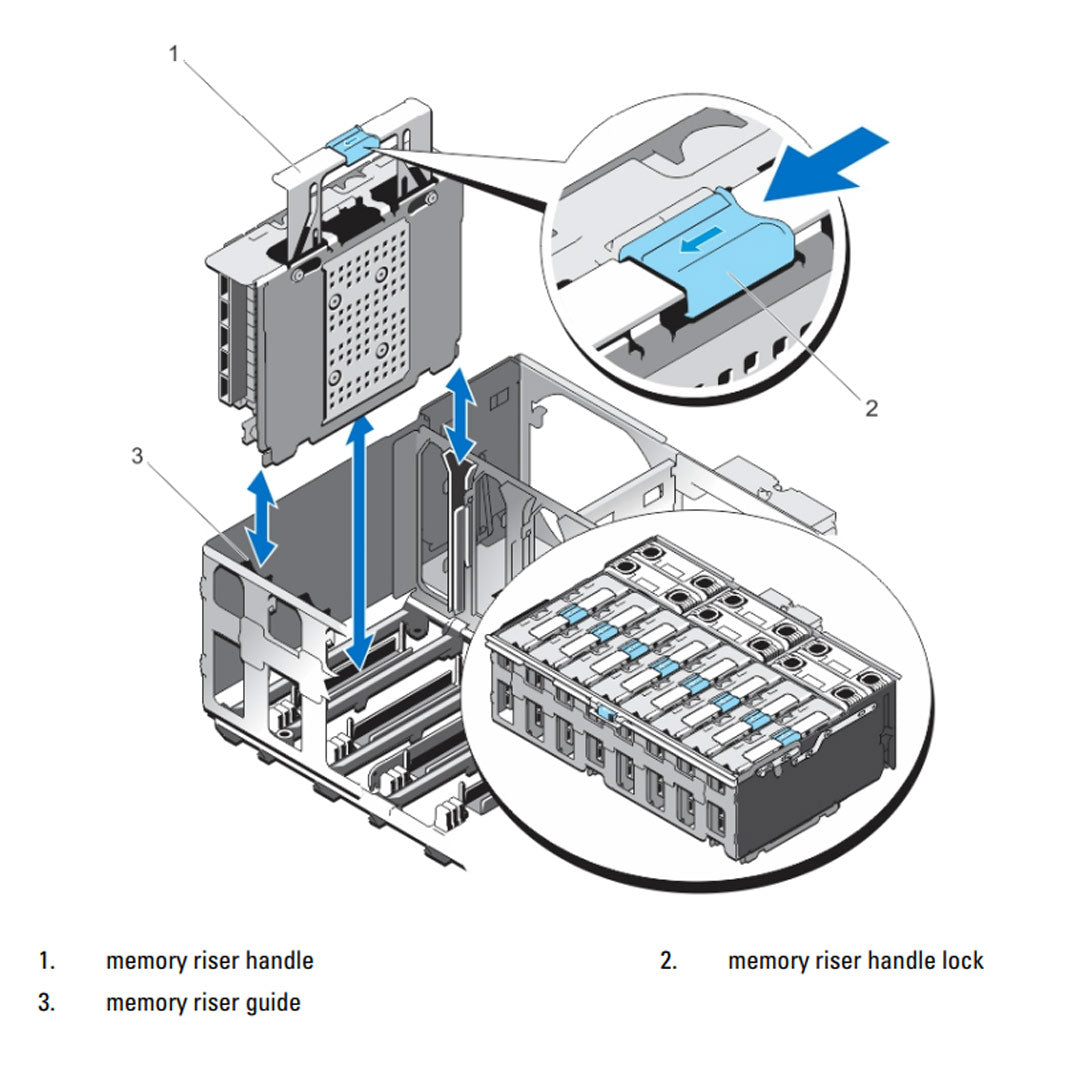 1

2

3

1. memory riser handle

2. memory riser handle lock

3. memory riser guide