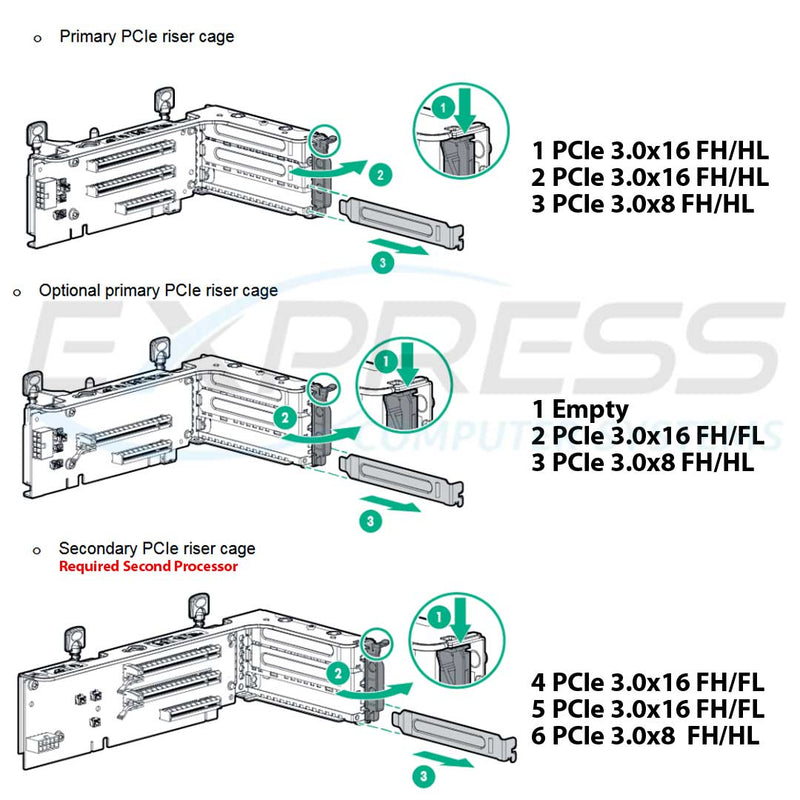 o Primary PCIe riser cage

1
2
3

1 PCIe 3.0x16 FH/HL
2 PCIe 3.0x16 FH/HL
3 PCIe 3.0x8 FH/HL

o Optional primary PCIe riser cage

EXPRESS
COMPUTER SYSTEMS

1
2
3

1 Empty
2 PCIe 3.0x16 FH/FL
3 PCIe 3.0x8 FH/HL

o Secondary PCIe riser cage
Required Second Processor

1
2
3

4 PCIe 3.0x16 FH/FL
5 PCIe 3.0x16 FH/FL
6 PCIe 3.0x8 FH/HL