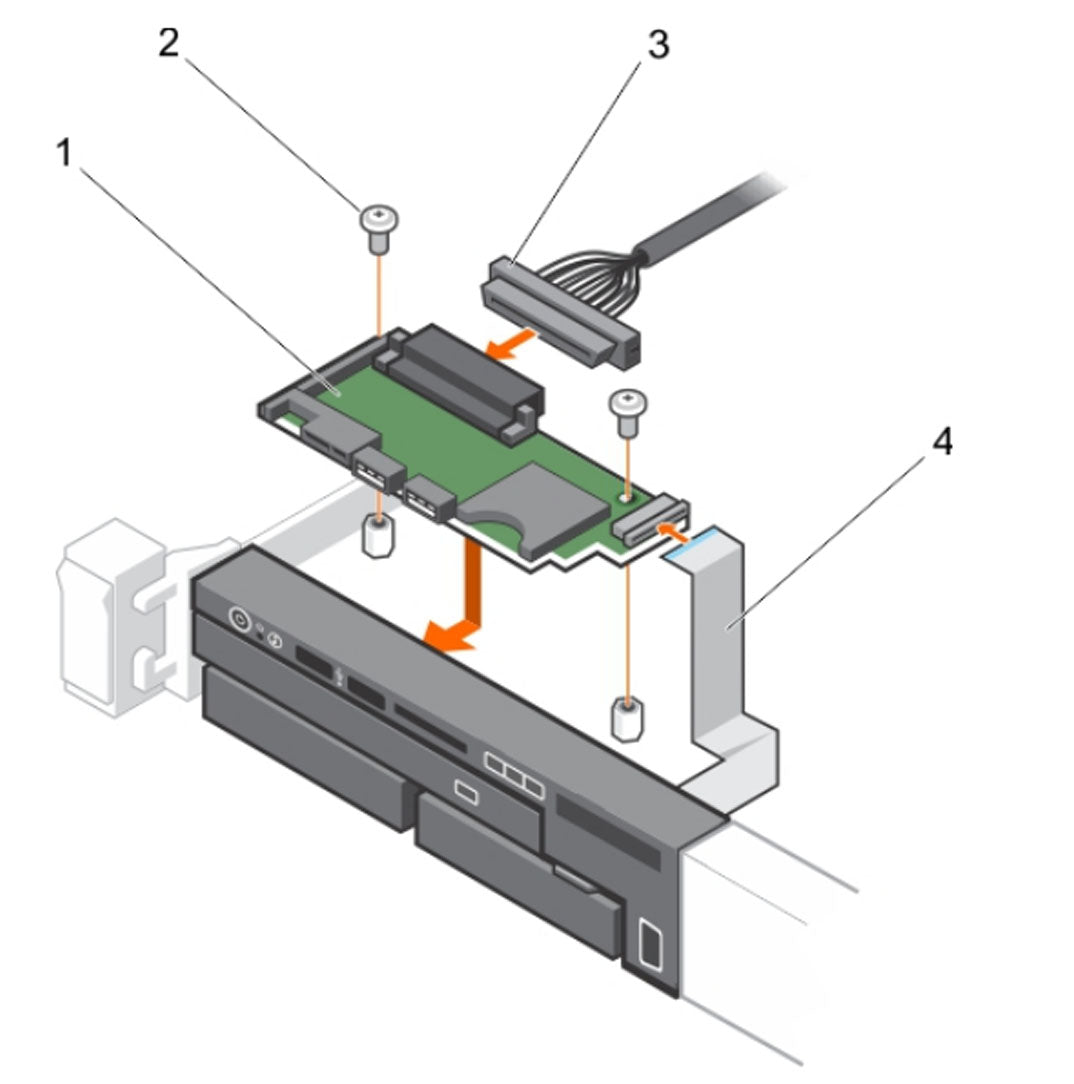 2
3
1
4