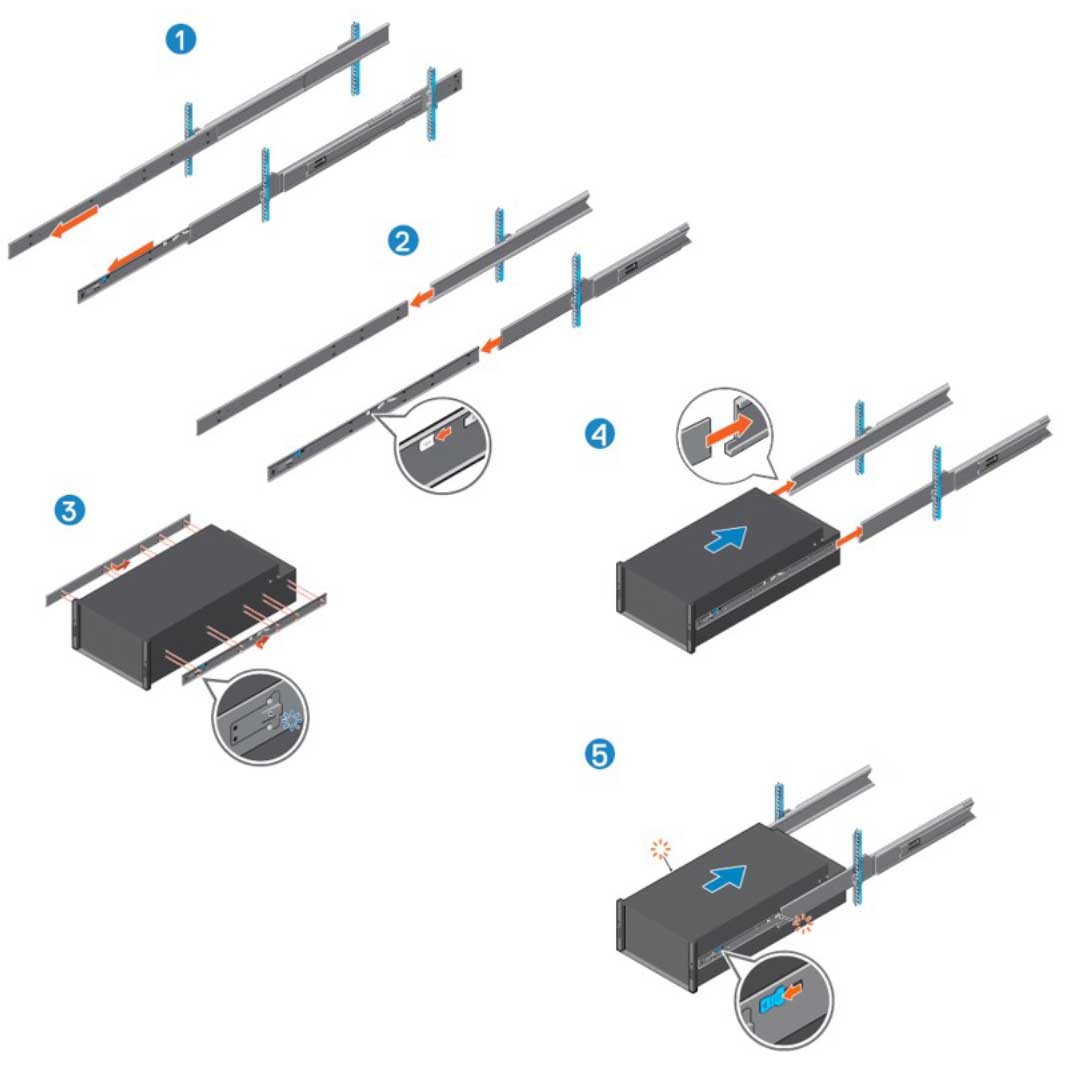 1

2

3

4

5