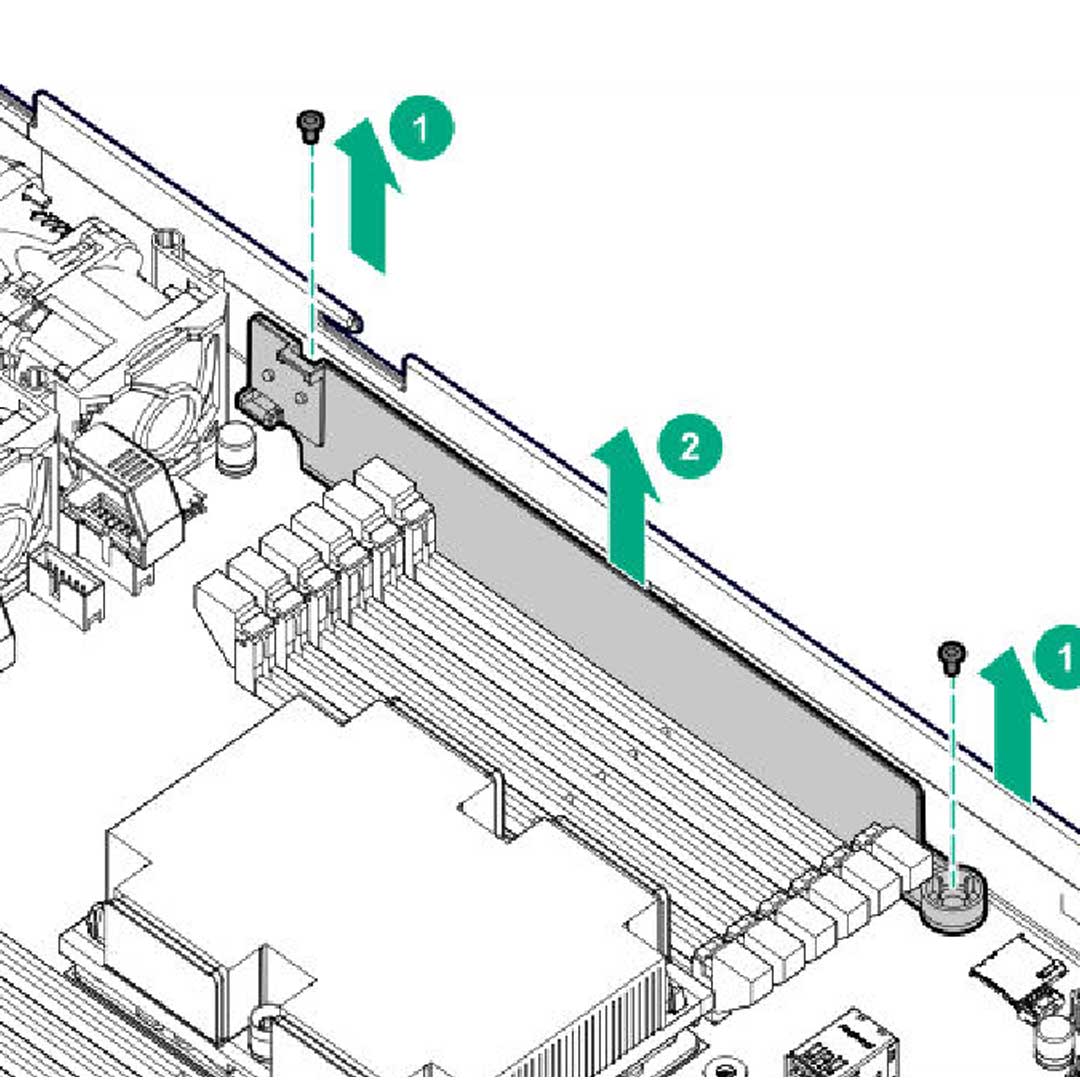 1
2
1