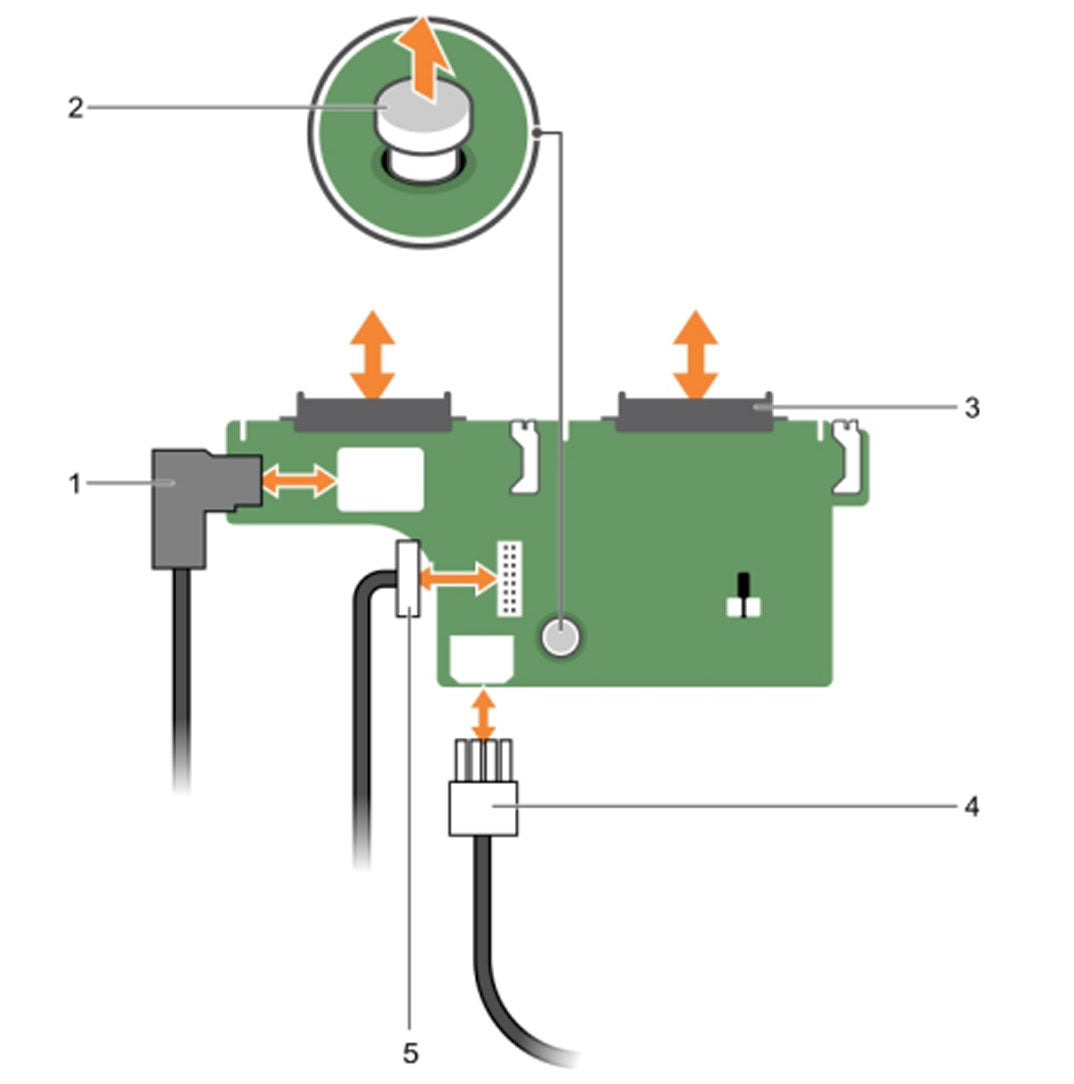 2
3
1
4
5