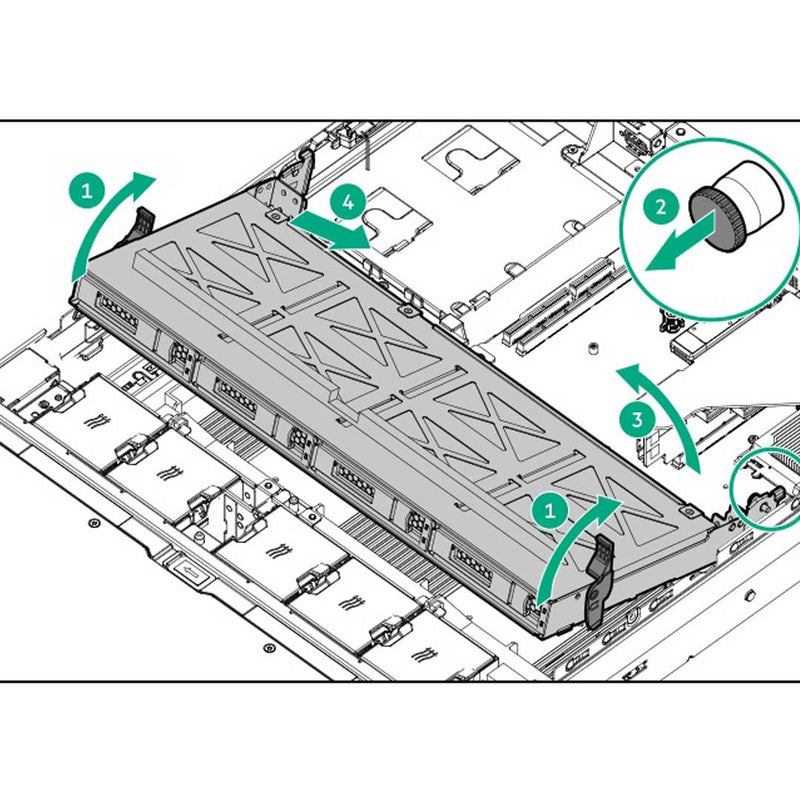 1
4
2
3
1