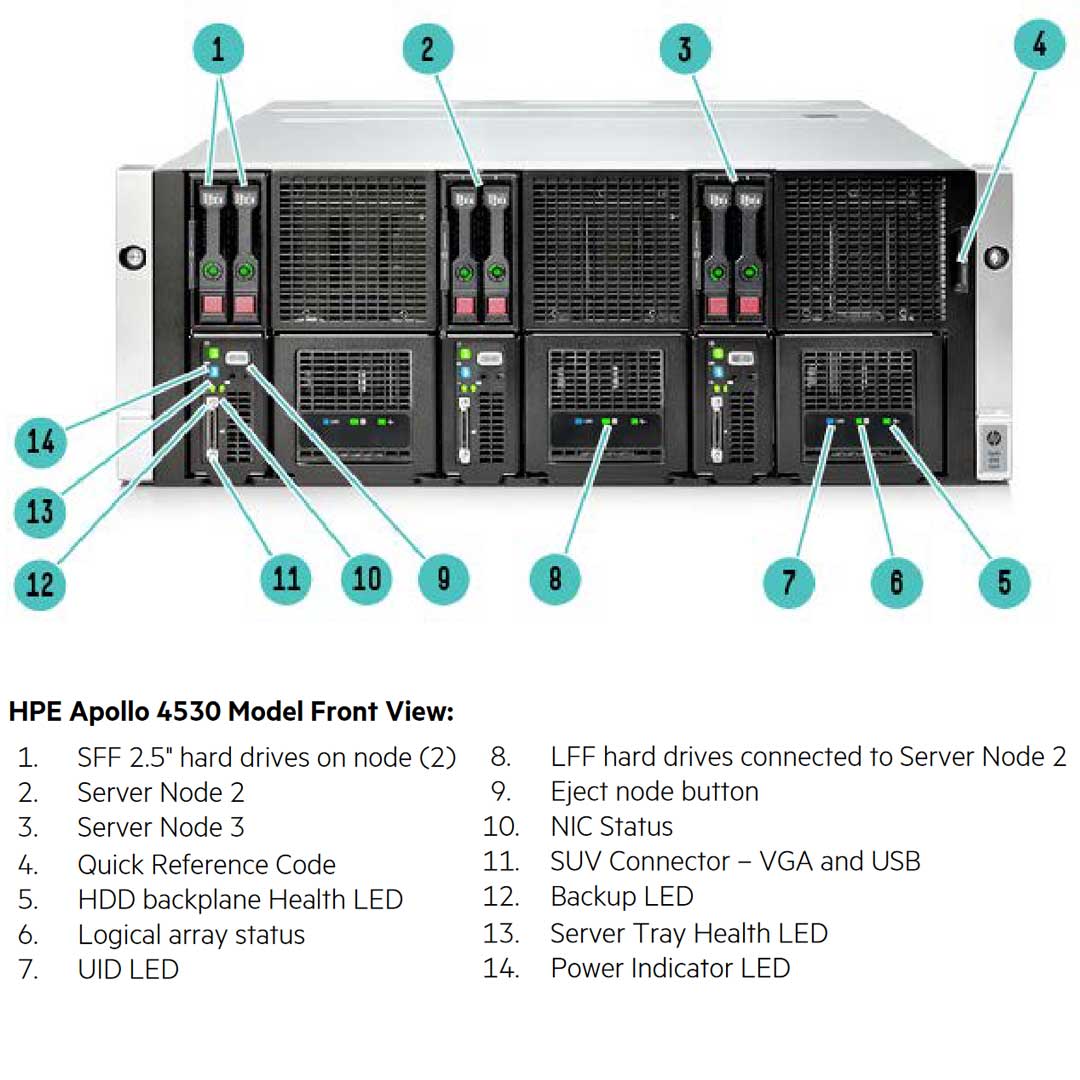 1
2
3
4
14
13
12
11
10
9
8
7
6
5

**HPE Apollo 4530 Model Front View:**

1. SFF 2.5" hard drives on node (2)
2. Server Node 2
3. Server Node 3
4. Quick Reference Code
5. HDD backplane Health LED
6. Logical array status
7. UID LED
8. LFF hard drives connected to Server Node 2
9. Eject node button
10. NIC Status
11. SUV Connector – VGA and USB
12. Backup LED
13. Server Tray Health LED
14. Power Indicator LED