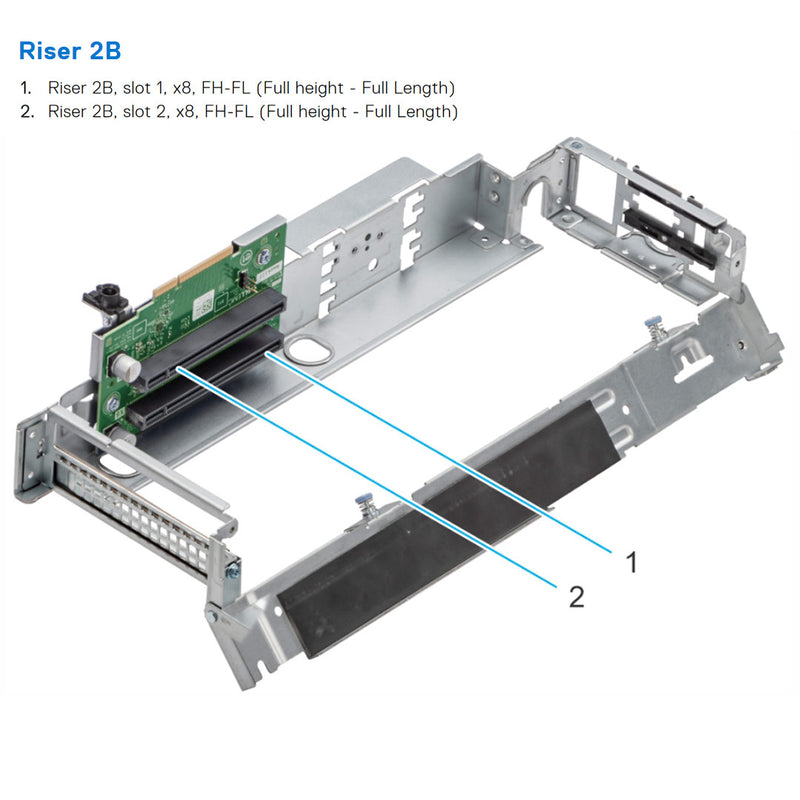 Riser 2B

1. Riser 2B, slot 1, x8, FH-FL (Full height - Full Length)
2. Riser 2B, slot 2, x8, FH-FL (Full height - Full Length)

1

2