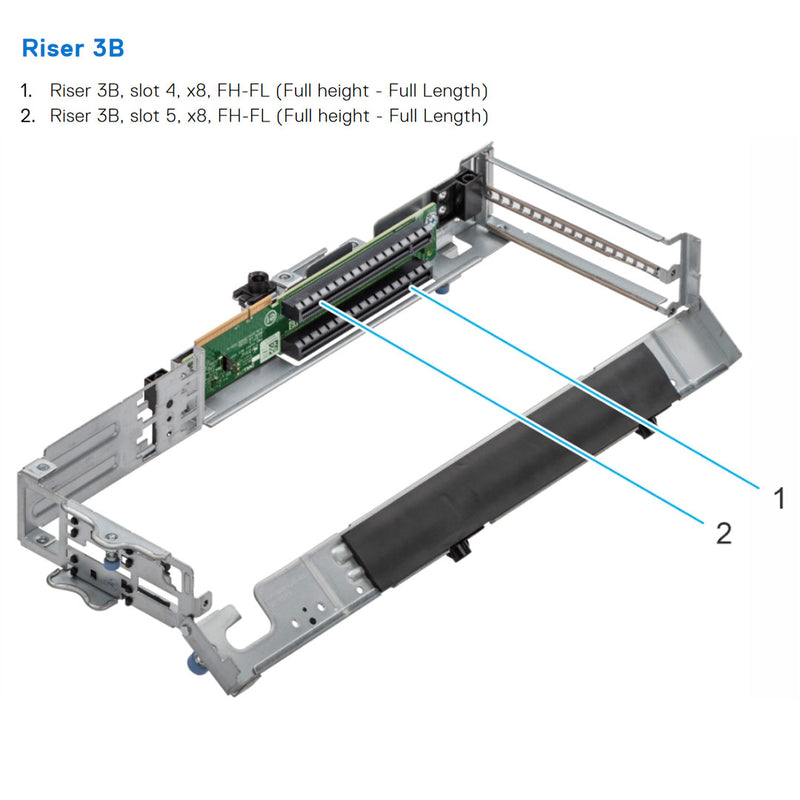 Riser 3B

1. Riser 3B, slot 4, x8, FH-FL (Full height - Full Length)
2. Riser 3B, slot 5, x8, FH-FL (Full height - Full Length)

1

2