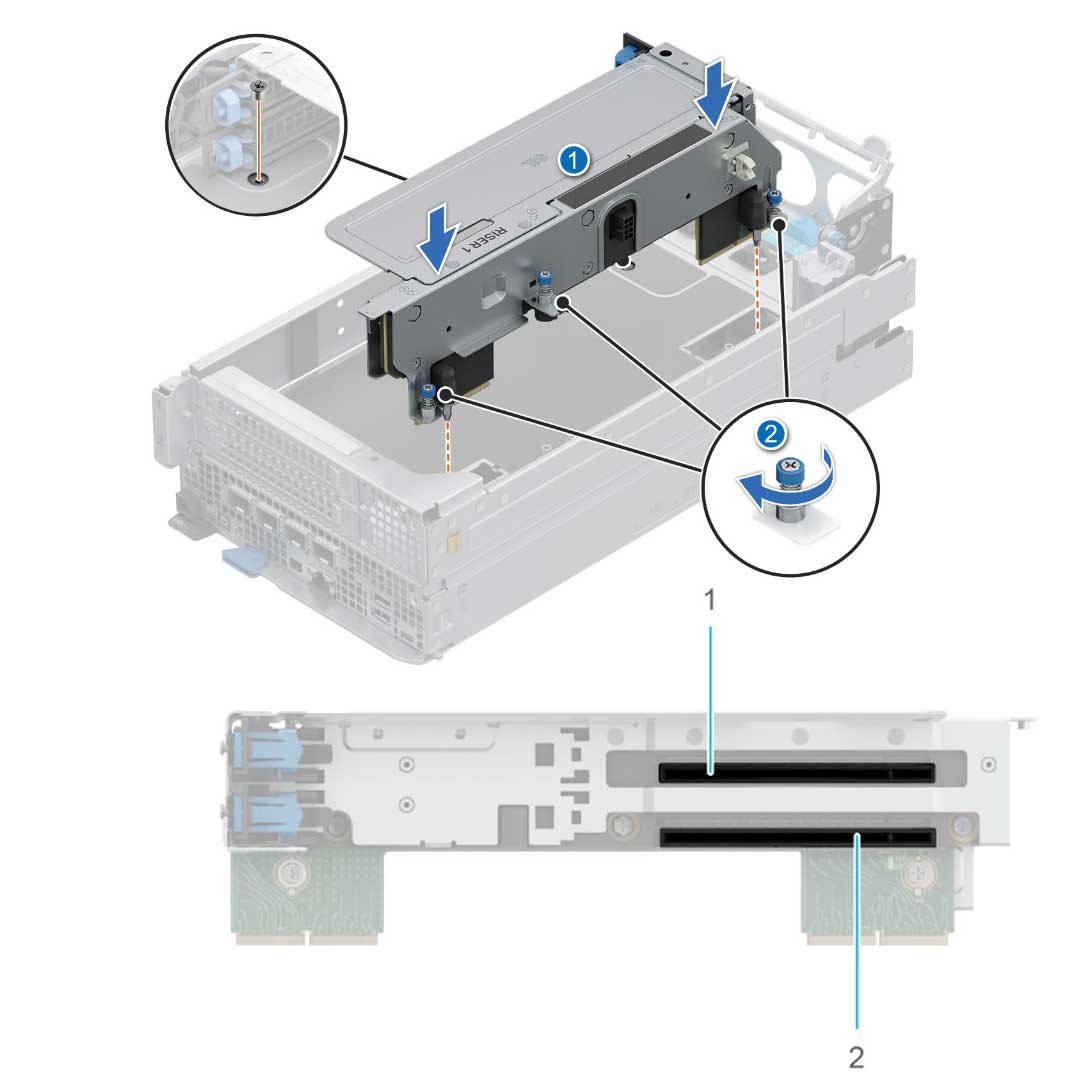 1

RISER 1

2

1

2