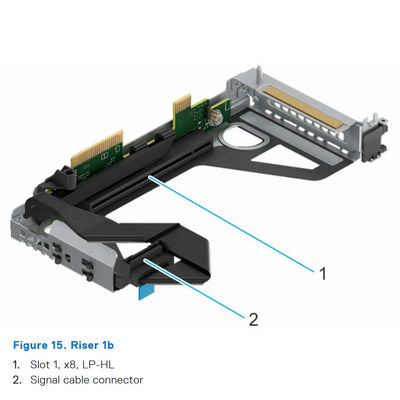 1

2

Figure 15. Riser 1b

1. Slot 1, x8, LP-HL
2. Signal cable connector