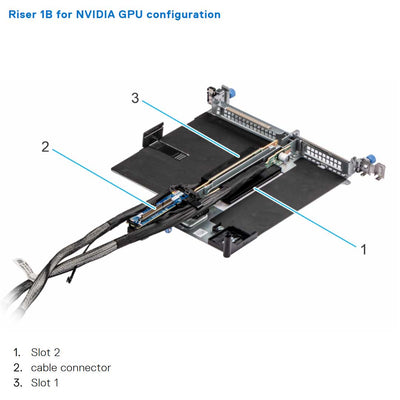 Riser 1B for NVIDIA GPU configuration

3

2

1

1. Slot 2
2. cable connector
3. Slot 1