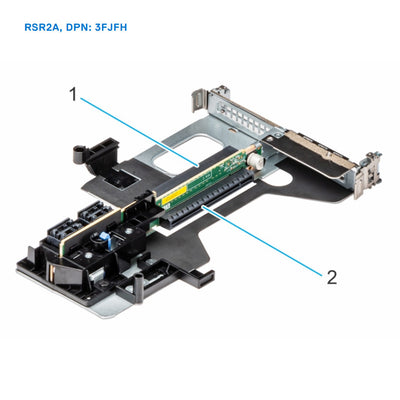 RSR2A, DPN: 3FJFH

1

2