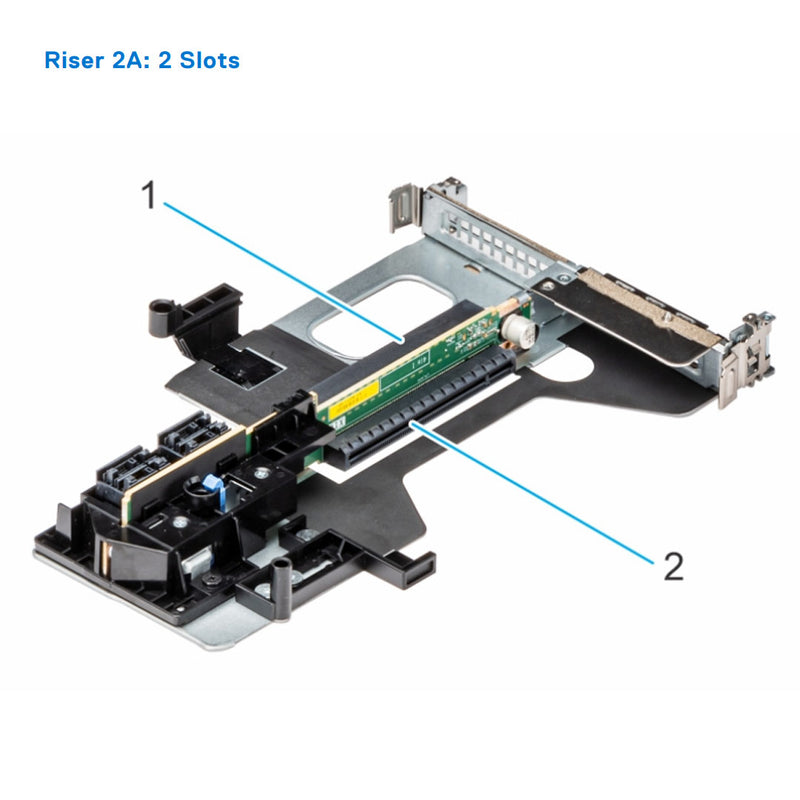 Riser 2A: 2 Slots

1

2