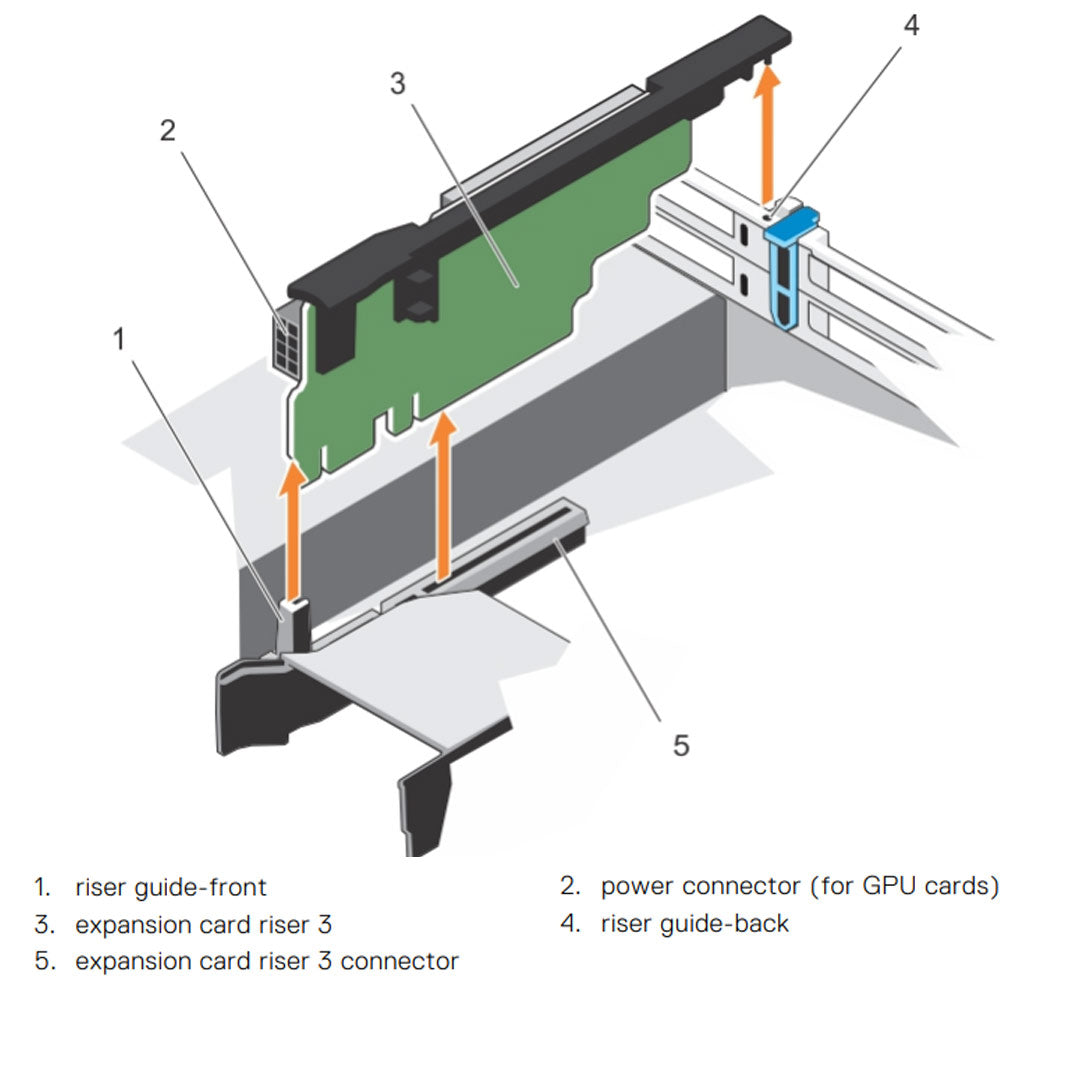 4
3
2
1
5

1. riser guide-front
2. power connector (for GPU cards)
3. expansion card riser 3
4. riser guide-back
5. expansion card riser 3 connector