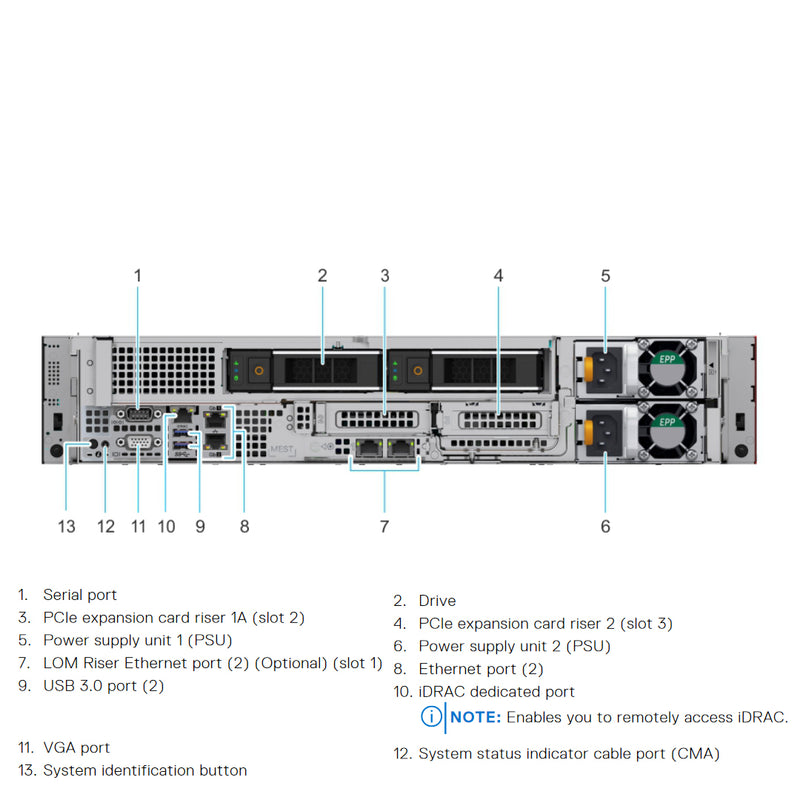 1 2 3 4 5

EPP

EPP

13 12 11 10 9 8 7 6

1. Serial port
3. PCIe expansion card riser 1A (slot 2)
5. Power supply unit 1 (PSU)
7. LOM Riser Ethernet port (2) (Optional) (slot 1)
9. USB 3.0 port (2)

11. VGA port
13. System identification button

2. Drive
4. PCIe expansion card riser 2 (slot 3)
6. Power supply unit 2 (PSU)
8. Ethernet port (2)
10. iDRAC dedicated port

NOTE: Enables you to remotely access iDRAC.

12. System status indicator cable port (CMA)