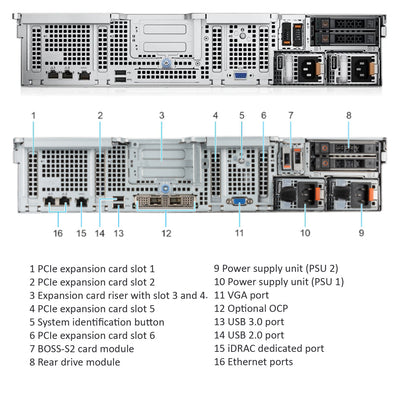 1
2
3
4
5
6
7
8

16
15
14
13
12
11
10
9

1 PCIe expansion card slot 1
2 PCIe expansion card slot 2
3 Expansion card riser with slot 3 and 4.
4 PCIe expansion card slot 5
5 System identification button
6 PCIe expansion card slot 6
7 BOSS-S2 card module
8 Rear drive module

9 Power supply unit (PSU 2)
10 Power supply unit (PSU 1)
11 VGA port
12 Optional OCP
13 USB 3.0 port
14 USB 2.0 port
15 iDRAC dedicated port
16 Ethernet ports