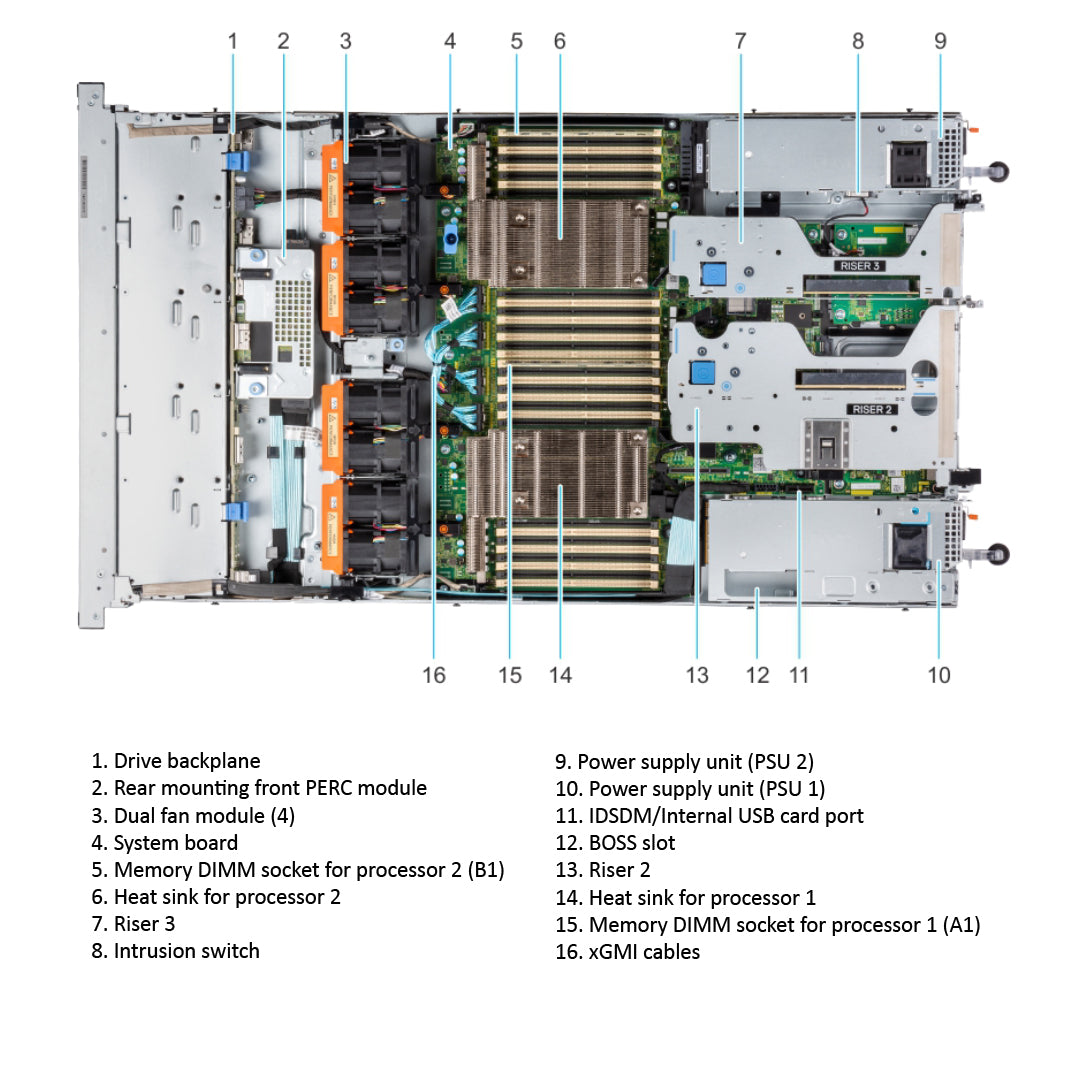 1 2 3 4 5 6 7 8 9

RISER 3

RISER 2

16 15 14 13 12 11 10

1. Drive backplane
2. Rear mounting front PERC module
3. Dual fan module (4)
4. System board
5. Memory DIMM socket for processor 2 (B1)
6. Heat sink for processor 2
7. Riser 3
8. Intrusion switch

9. Power supply unit (PSU 2)
10. Power supply unit (PSU 1)
11. IDSDM/Internal USB card port
12. BOSS slot
13. Riser 2
14. Heat sink for processor 1
15. Memory DIMM socket for processor 1 (A1)
16. xGMI cables