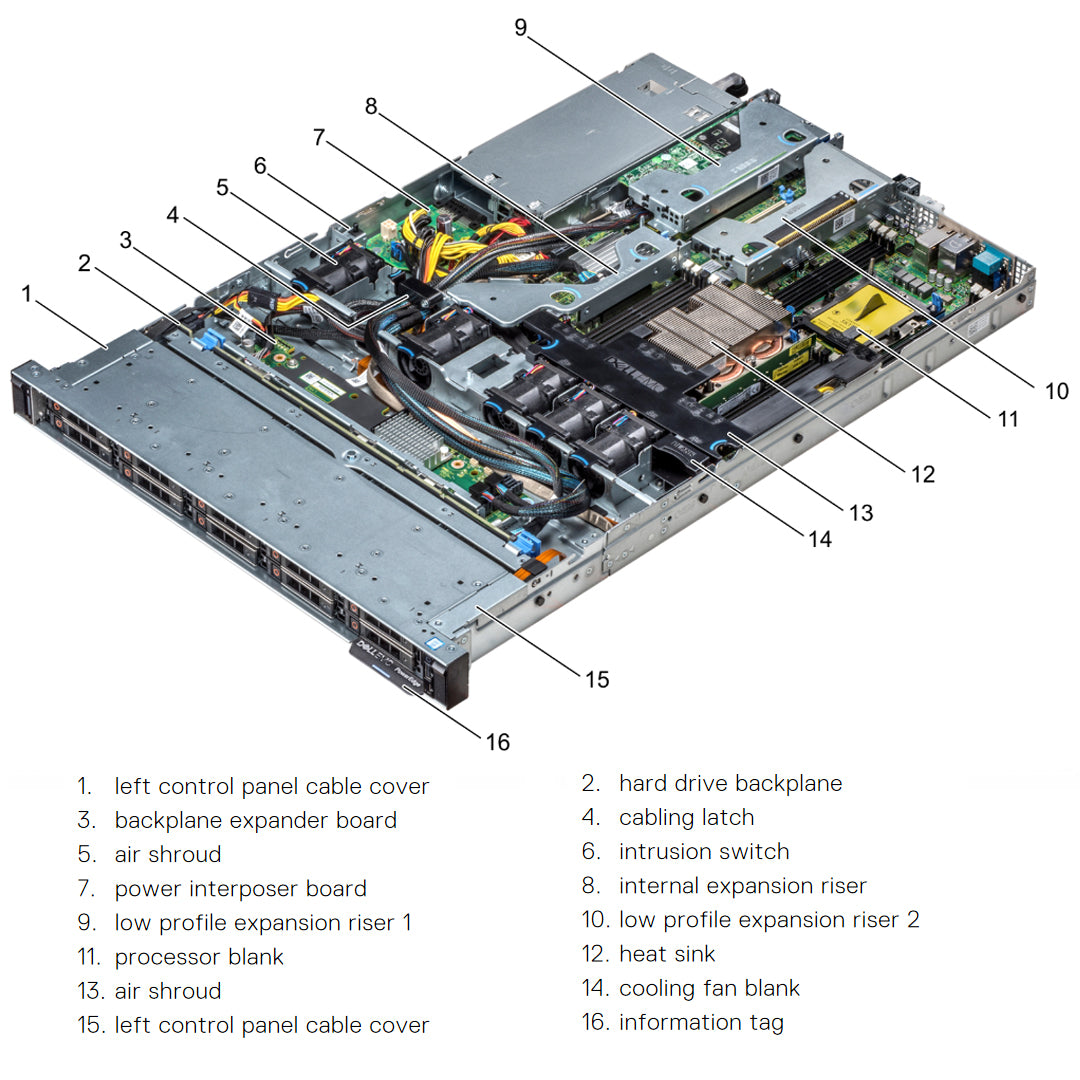 9
8
7
6
5
4
3
2
1
10
11
12
13
14
15
16

1. left control panel cable cover
3. backplane expander board
5. air shroud
7. power interposer board
9. low profile expansion riser 1
11. processor blank
13. air shroud
15. left control panel cable cover

2. hard drive backplane
4. cabling latch
6. intrusion switch
8. internal expansion riser
10. low profile expansion riser 2
12. heat sink
14. cooling fan blank
16. information tag