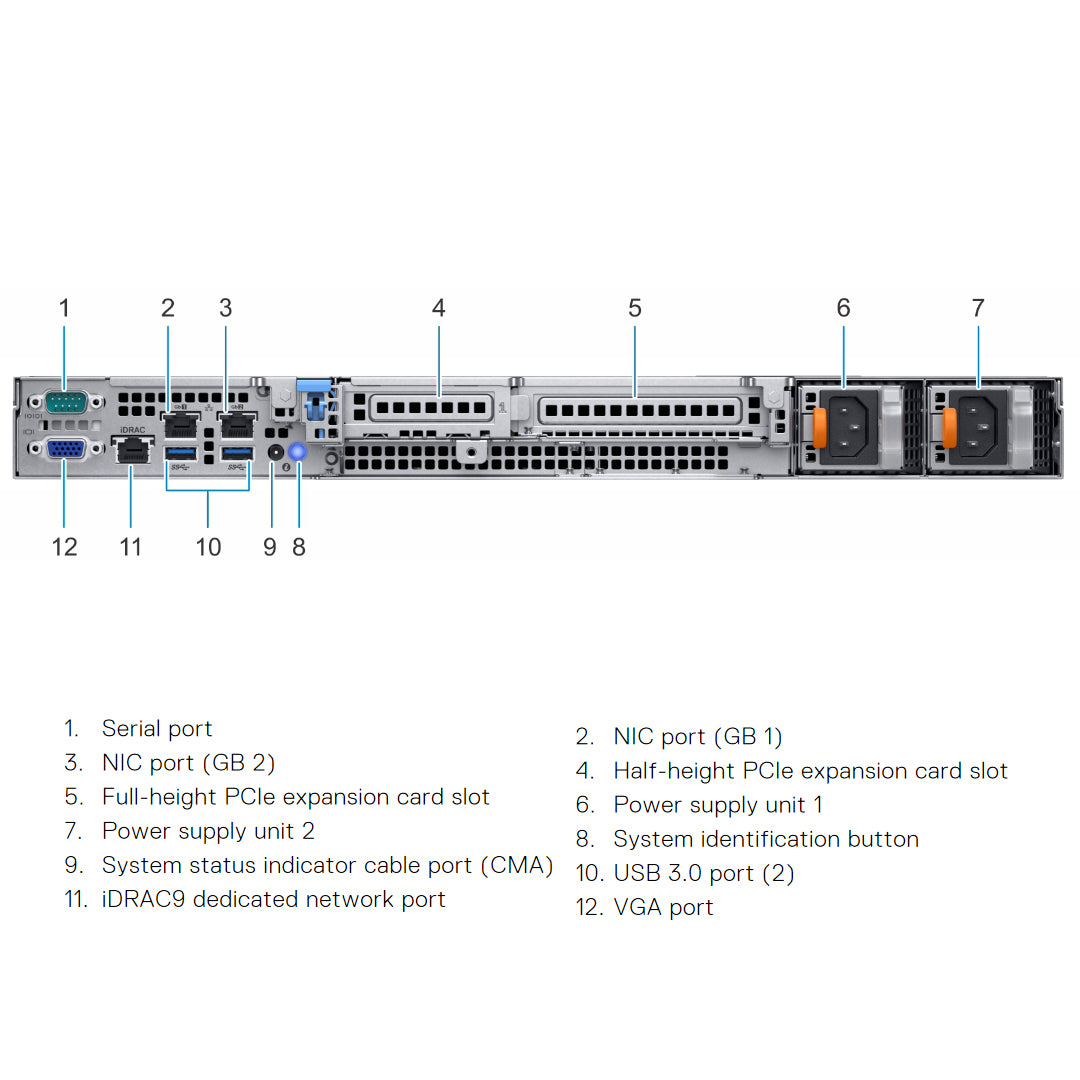 1 2 3 4 5 6 7

iDRAC

12 11 10 9 8

1. Serial port
3. NIC port (GB 2)
5. Full-height PCIe expansion card slot
7. Power supply unit 2
9. System status indicator cable port (CMA)
11. iDRAC9 dedicated network port

2. NIC port (GB 1)
4. Half-height PCIe expansion card slot
6. Power supply unit 1
8. System identification button
10. USB 3.0 port (2)
12. VGA port